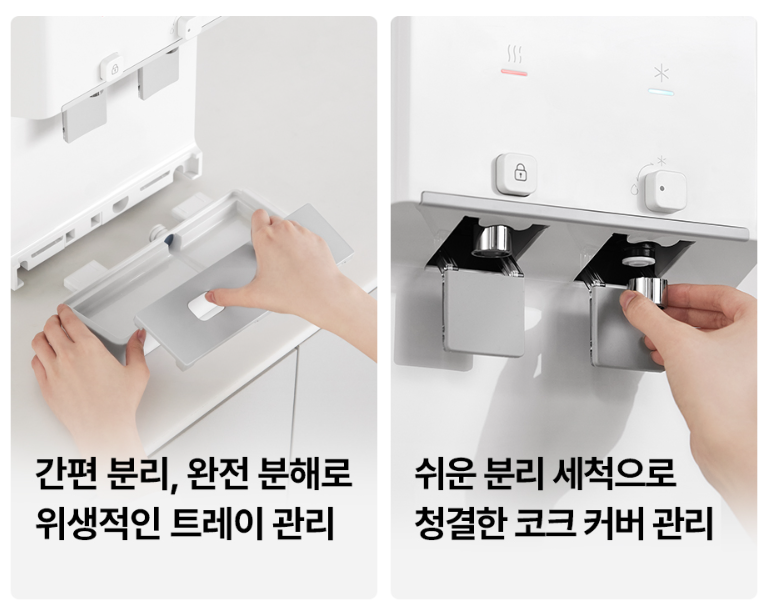 간편 분리, 완전 분해로
위생적인 트레이 관리

쉬운 분리 세척으로
청결한 코크 커버 관리