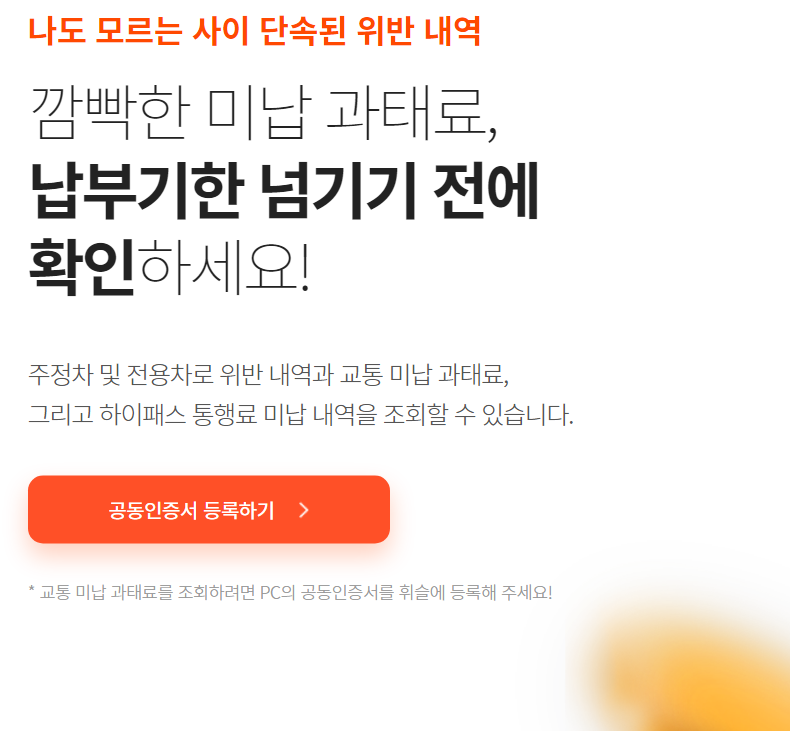 나도 모르는 사이 단속된 위반 내역

깜빡한 미납 과태료,
납부기한 넘기기 전에
확인하세요!

주정차 및 전용차로 위반 내역과 교통 미납 과태료,
그리고 하이패스 통행료 미납 내역을 조회할 수 있습니다.

공동인증서 등록하기 >

* 교통 미납 과태료를 조회하려면 PC의 공동인증서를 휘슬에 등록해 주세요!