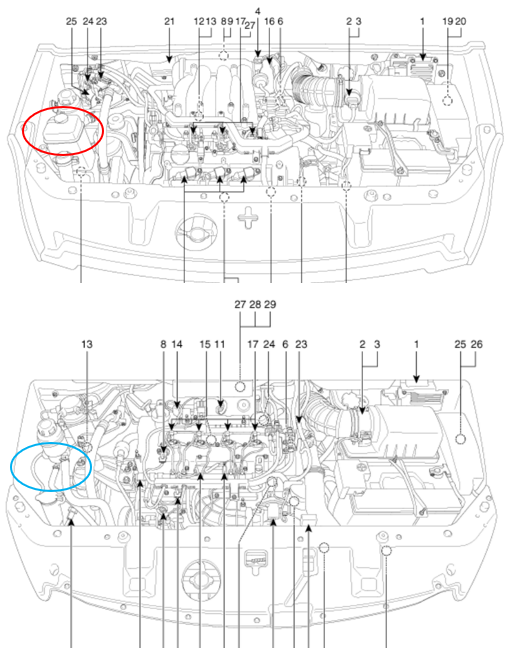 25 24 23
21
12 13
8 9
17 27
4
16 6
2 3
1
19 20

27 28 29
13
8 14
15 11
17 24
6
23
2 3
1
25 26