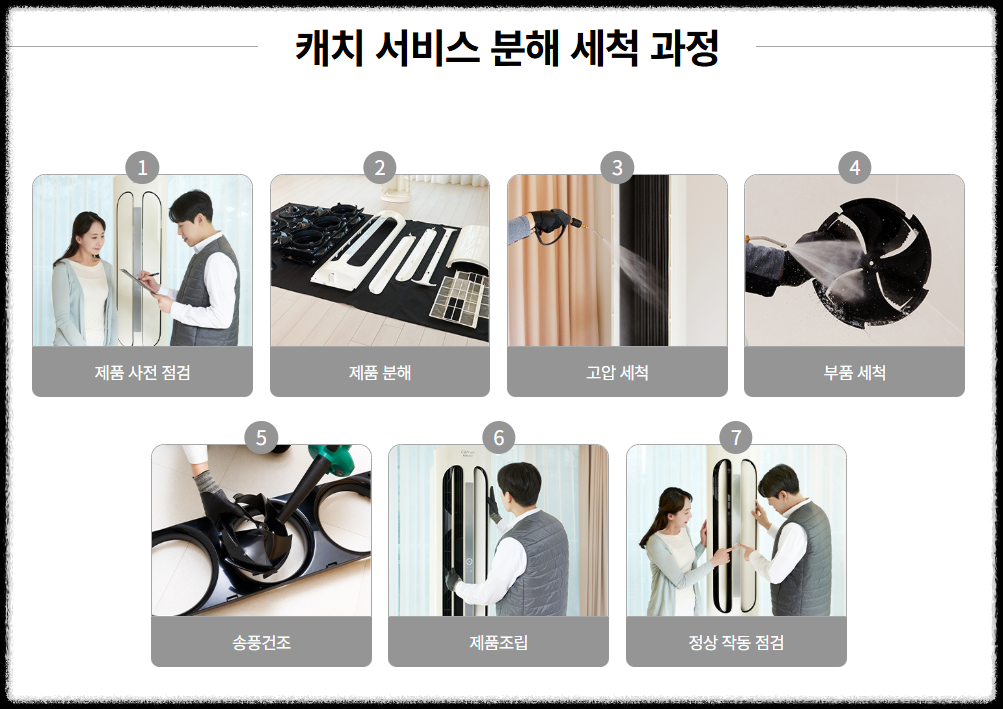 캐치 서비스 분해 세척 과정

1
제품 사전 점검

2
제품 분해

3
고압 세척

4
부품 세척

5
송풍건조

6
제품조립

7
정상 작동 점검