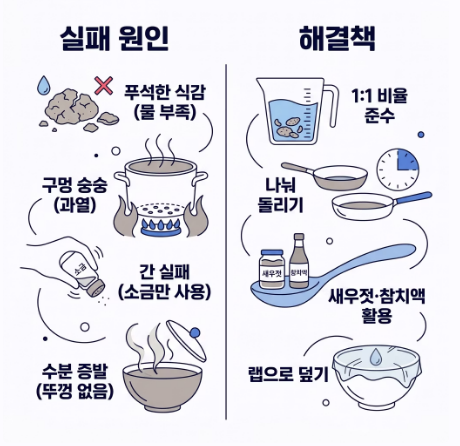 실패 원인

푸석한 식감
(물 부족)

구멍 숭숭
(과열)

소금

간 실패
(소금만 사용)

수분 증발
(뚜껑 없음)

해결책

1:1 비율
준수

나눠
돌리기

새우젓

참치액

새우젓·참치액
활용

랩으로 덮기