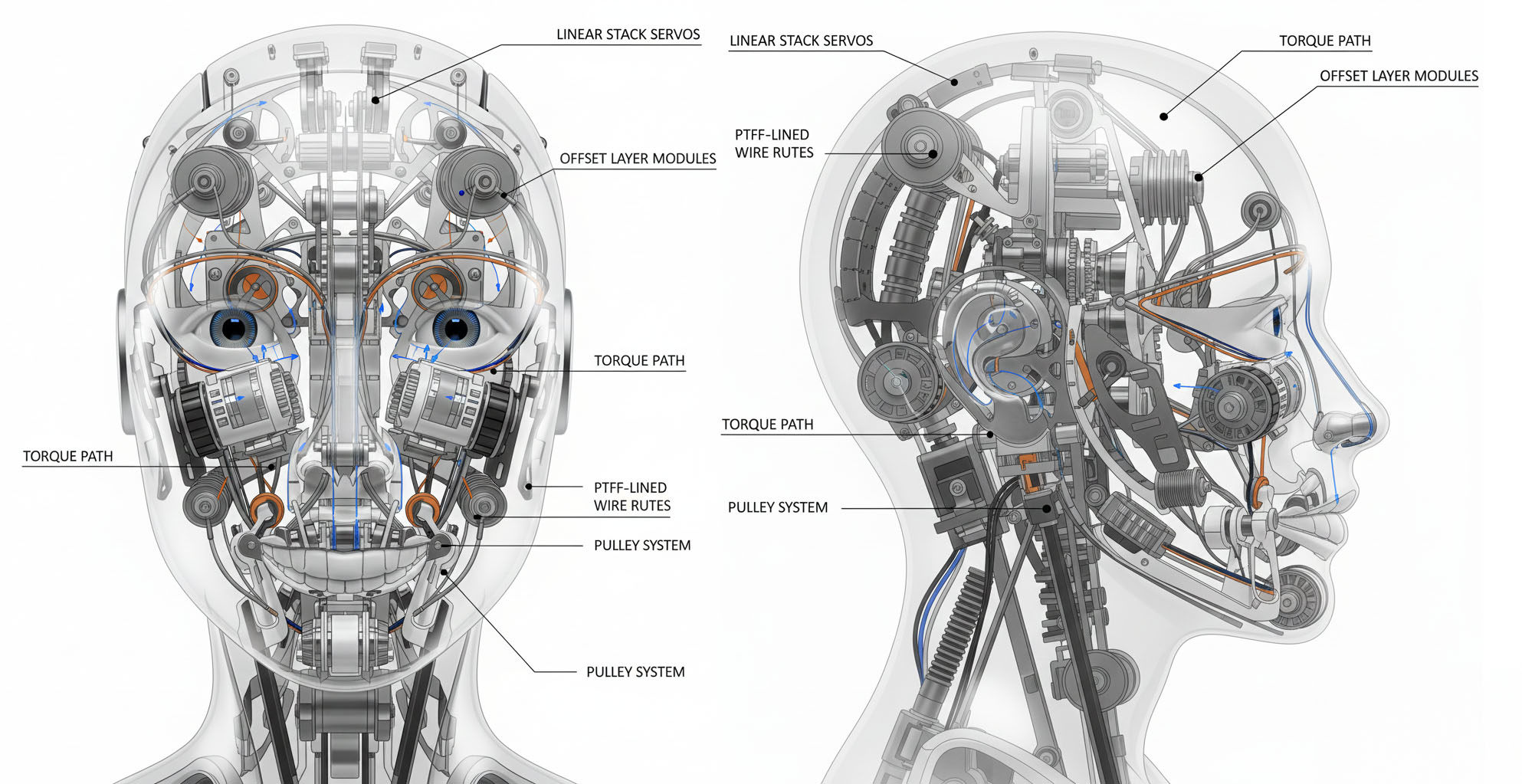 LINEAR STACK SERVOS

OFFSET LAYER MODULES

TORQUE PATH

TORQUE PATH

PTFF-LINED WIRE RUTES

PULLEY SYSTEM

PULLEY SYSTEM

LINEAR STACK SERVOS

TORQUE PATH

OFFSET LAYER MODULES

PTFF-LINED WIRE RUTES

TORQUE PATH

PULLEY SYSTEM