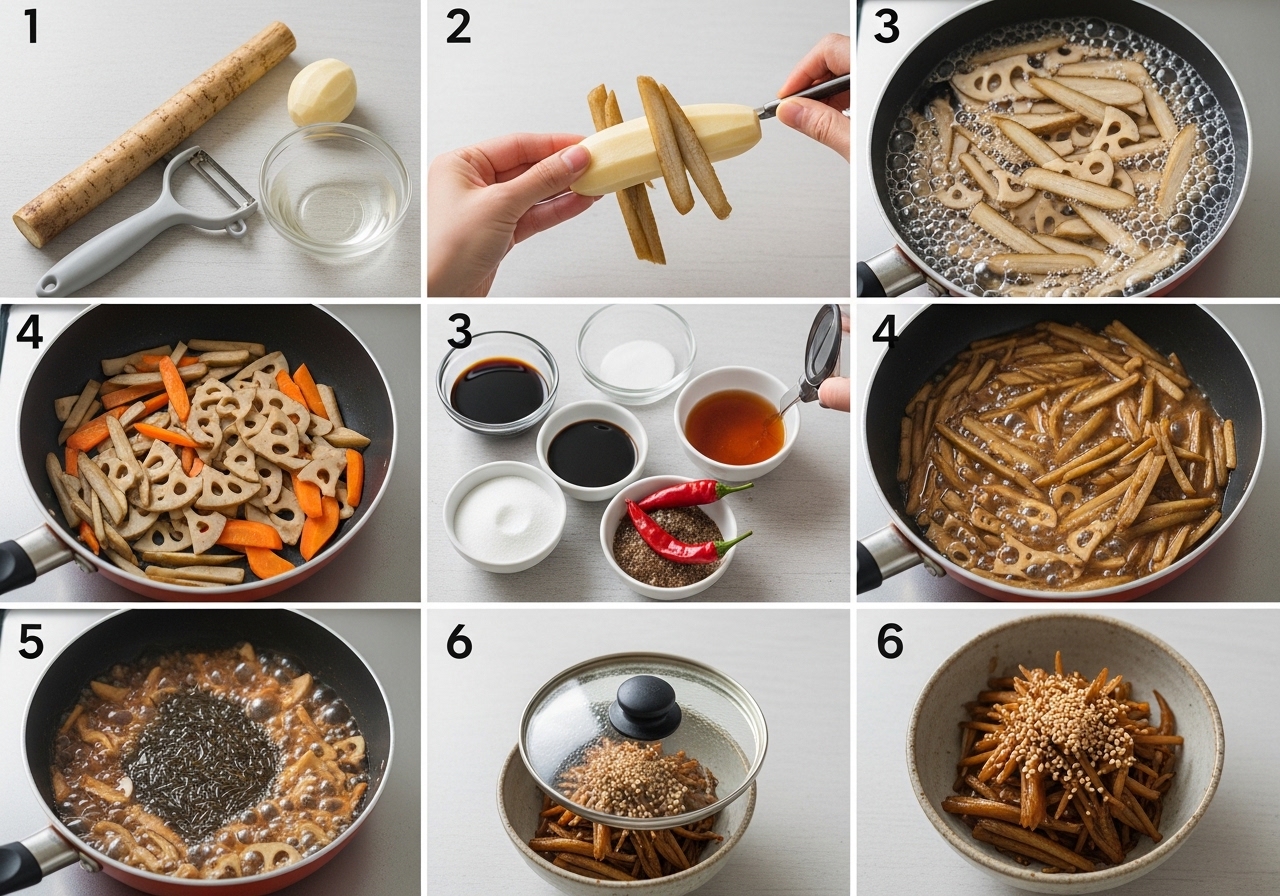 1

2

3

4

3

4

5

6

6