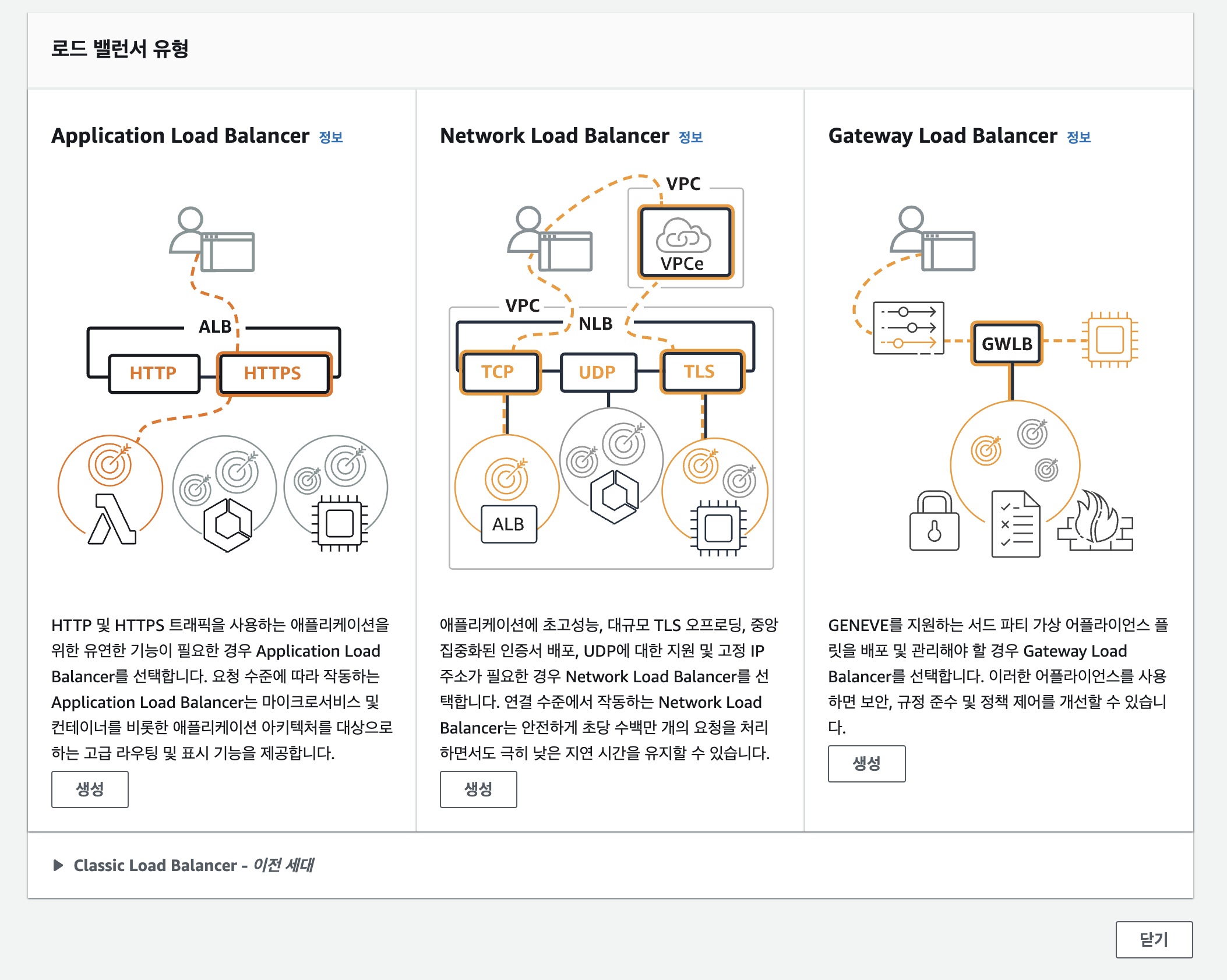 로드 밸런서 유형

Application Load Balancer 정보

ALB
HTTP
HTTPS

HTTP 및 HTTPS 트래픽을 사용하는 애플리케이션을 위한 유연한 기능이 필요한 경우 Application Load Balancer를 선택합니다. 요청 수준에 따라 작동하는 Application Load Balancer는 마이크로서비스 및 컨테이너를 비롯한 애플리케이션 아키텍처를 대상으로 하는 고급 라우팅 및 표시 기능을 제공합니다.

생성

Network Load Balancer 정보

VPC
VPCe
VPC
NLB
TCP
UDP
TLS
ALB

애플리케이션에 초고성능, 대규모 TLS 오프로딩, 중앙 집중화된 인증서 배포, UDP에 대한 지원 및 고정 IP 주소가 필요한 경우 Network Load Balancer를 선택합니다. 연결 수준에서 작동하는 Network Load Balancer는 안전하게 초당 수백만 개의 요청을 처리하면서도 극히 낮은 지연 시간을 유지할 수 있습니다.

생성

Gateway Load Balancer 정보

GWLB

GENEVE를 지원하는 서드 파티 가상 어플라이언스 플릿을 배포 및 관리해야 할 경우 Gateway Load Balancer를 선택합니다. 이러한 어플라이언스를 사용하면 보안, 규정 준수 및 정책 제어를 개선할 수 있습니다.

생성

Classic Load Balancer - 이전 세대

닫기