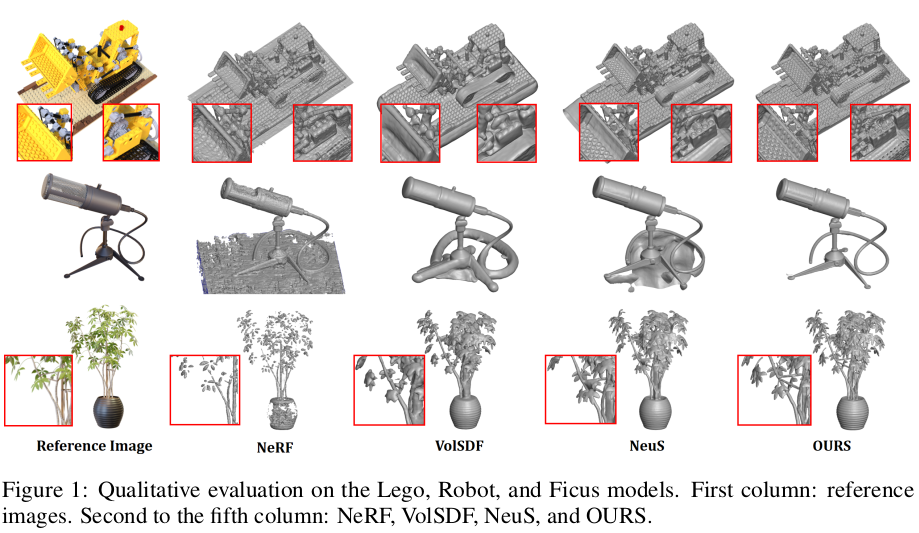 Reference Image NeRF VolSDF NeuS OURS

Figure 1: Qualitative evaluation on the Lego, Robot, and Ficus models. First column: reference images. Second to the fifth column: NeRF, VolSDF, NeuS, and OURS.