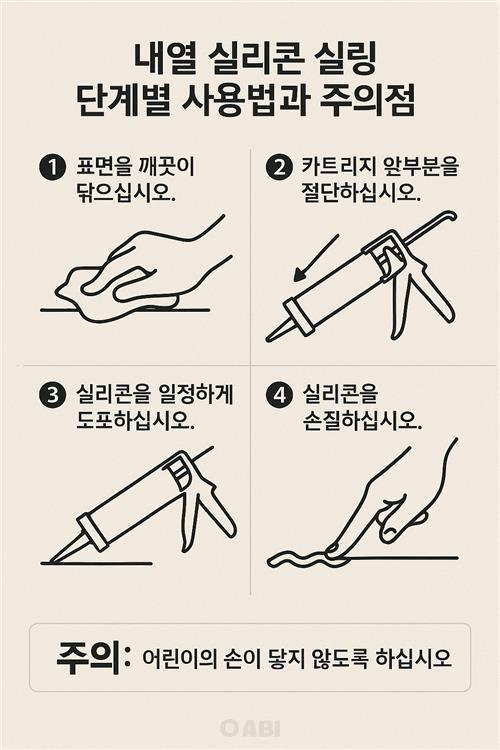 내열 실리콘 실링
단계별 사용법과 주의점

1 표면을 깨끗이 닦으십시오.

2 카트리지 앞부분을 절단하십시오.

3 실리콘을 일정하게 도포하십시오.

4 실리콘을 손질하십시오.

주의: 어린이의 손이 닿지 않도록 하십시오

ABI