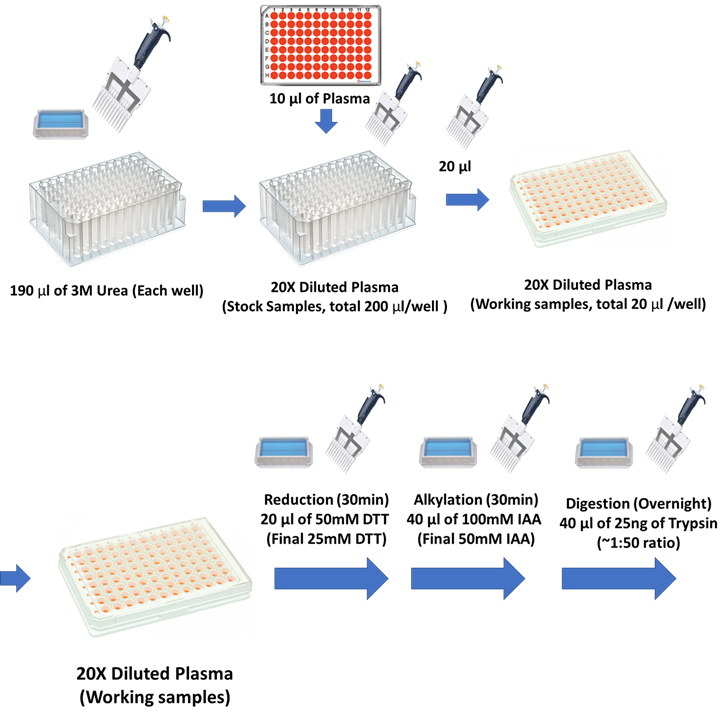 1 2 3 4 5 6 7 8 9 10 11 12
A B C D E F G H

10 µl of Plasma

20 µl

190 µl of 3M Urea (Each well)

20X Diluted Plasma
(Stock Samples, total 200 µl/well )

20X Diluted Plasma
(Working samples, total 20 µl /well)

Reduction (30min)
20 µl of 50mM DTT
(Final 25mM DTT)

Alkylation (30min)
40 µl of 100mM IAA
(Final 50mM IAA)

Digestion (Overnight)
40 µl of 25ng of Trypsin
(~1:50 ratio)

20X Diluted Plasma
(Working samples)