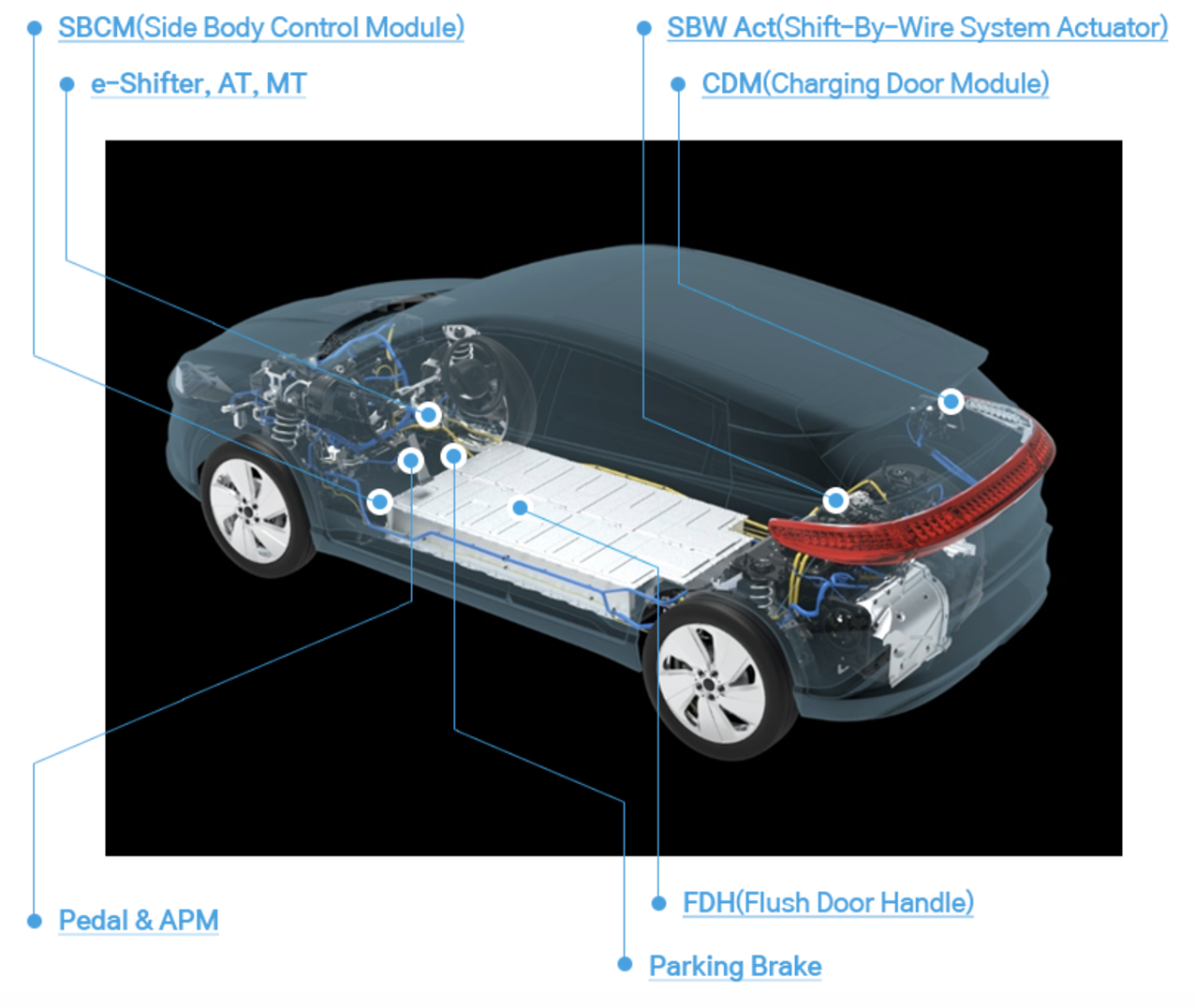 SBCM(Side Body Control Module)

e-Shifter, AT, MT

SBW Act(Shift-By-Wire System Actuator)

CDM(Charging Door Module)

Pedal & APM

FDH(Flush Door Handle)

Parking Brake