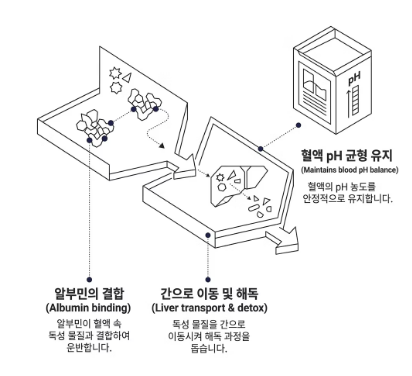 pH

혈액 pH 균형 유지
(Maintains blood pH balance)
혈액의 pH 농도를 안정적으로 유지합니다.

알부민의 결합
(Albumin binding)
알부민이 혈액 속 독성 물질과 결합하여 운반합니다.

간으로 이동 및 해독
(Liver transport & detox)
독성 물질을 간으로 이동시켜 해독 과정을 돕습니다.