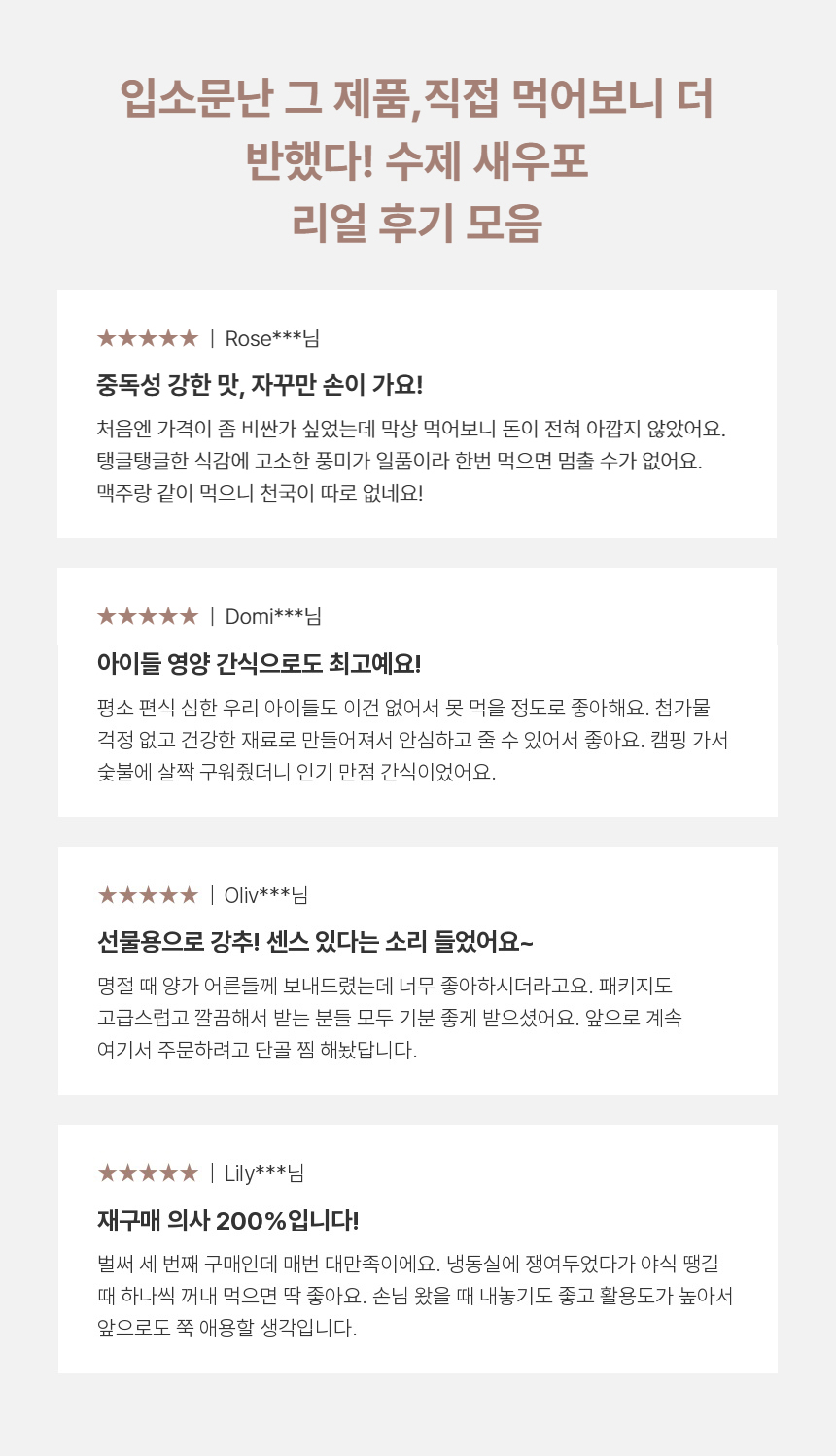 입소문난 그 제품,직접 먹어보니 더 반했다! 수제 새우포 리얼 후기 모음

★★★★★ | Rose***님

중독성 강한 맛, 자꾸만 손이 가요!

처음엔 가격이 좀 비싼가 싶었는데 막상 먹어보니 돈이 전혀 아깝지 않았어요. 탱글탱글한 식감에 고소한 풍미가 일품이라 한번 먹으면 멈출 수가 없어요. 맥주랑 같이 먹으니 천국이 따로 없네요!

★★★★★ | Domi***님

아이들 영양 간식으로도 최고예요!

평소 편식 심한 우리 아이들도 이건 없어서 못 먹을 정도로 좋아해요. 첨가물 걱정 없고 건강한 재료로 만들어져서 안심하고 줄 수 있어서 좋아요. 캠핑 가서 숯불에 살짝 구워줬더니 인기 만점 간식이었어요.

★★★★★ | Oliv***님

선물용으로 강추! 센스 있다는 소리 들었어요~

명절 때 양가 어른들께 보내드렸는데 너무 좋아하시더라고요. 패키지도 고급스럽고 깔끔해서 받는 분들 모두 기분 좋게 받으셨어요. 앞으로 계속 여기서 주문하려고 단골 찜 해놨답니다.

★★★★★ | Lily***님

재구매 의사 200%입니다!

벌써 세 번째 구매인데 매번 대만족이에요. 냉동실에 쟁여두었다가 야식 땡길 때 하나씩 꺼내 먹으면 딱 좋아요. 손님 왔을 때 내놓기도 좋고 활용도가 높아서 앞으로도 쭉 애용할 생각입니다.