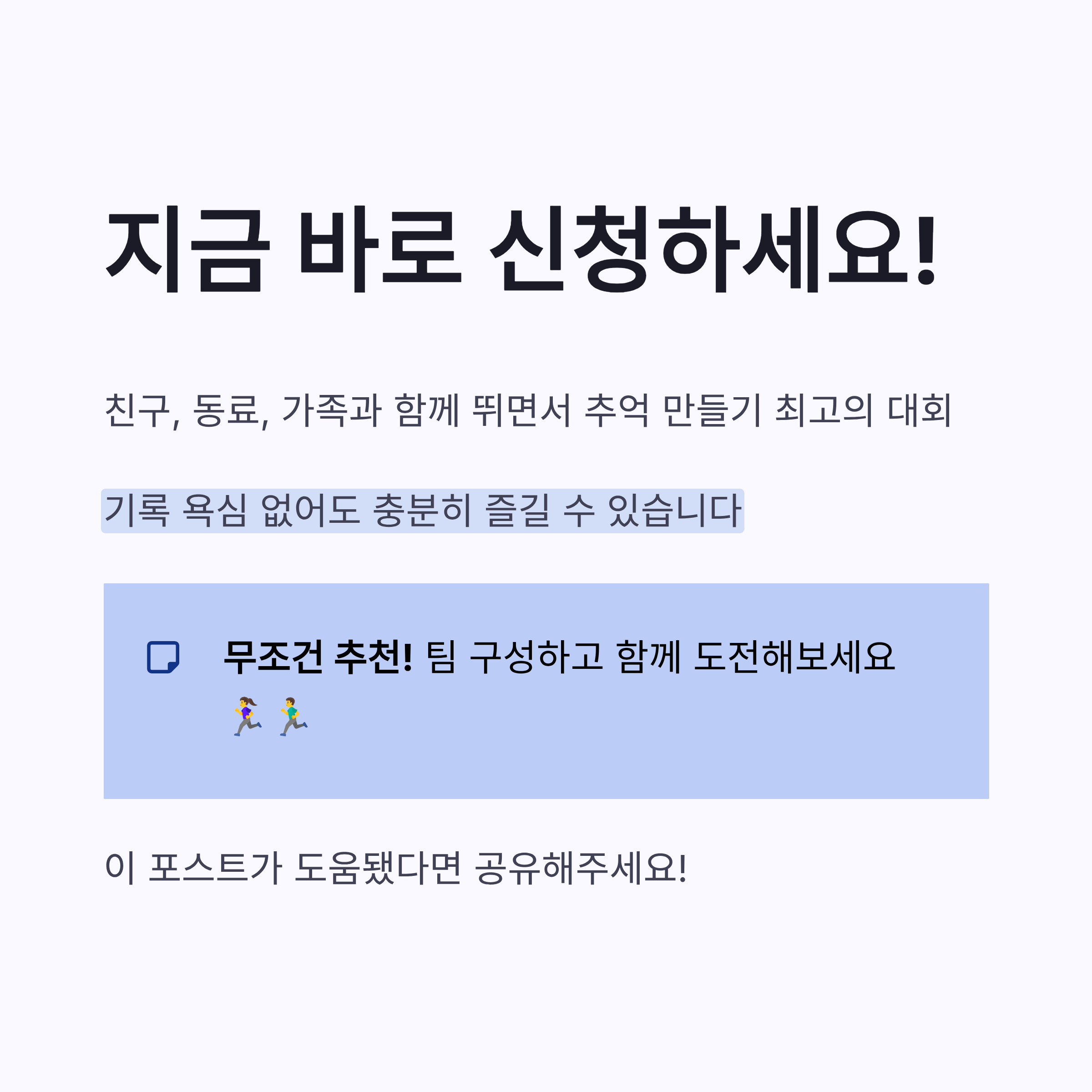 지금 바로 신청하세요!

친구, 동료, 가족과 함께 뛰면서 추억 만들기 최고의 대회

기록 욕심 없어도 충분히 즐길 수 있습니다

무조건 추천! 팀 구성하고 함께 도전해보세요 🏃‍♀️🏃‍♂️

이 포스트가 도움됐다면 공유해주세요!