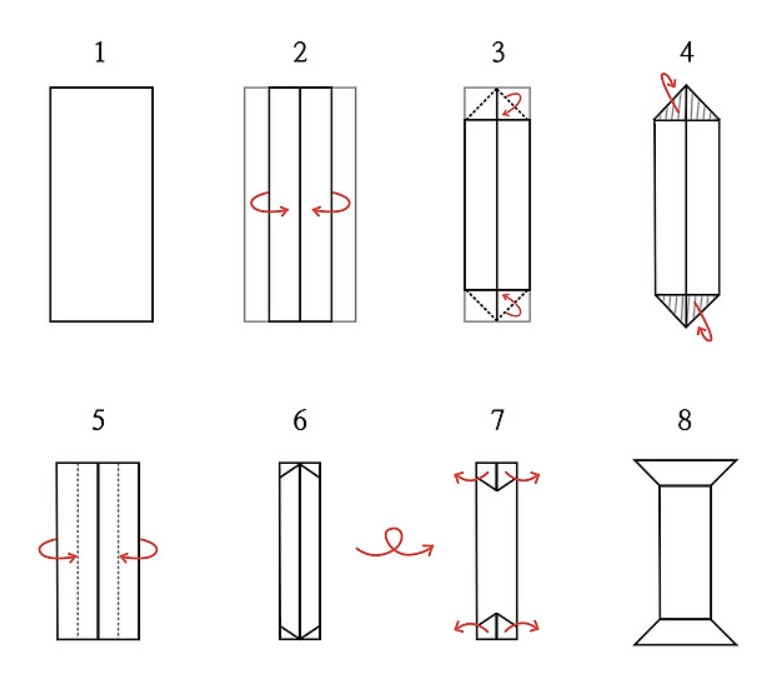 1 2 3 4

5 6 7 8