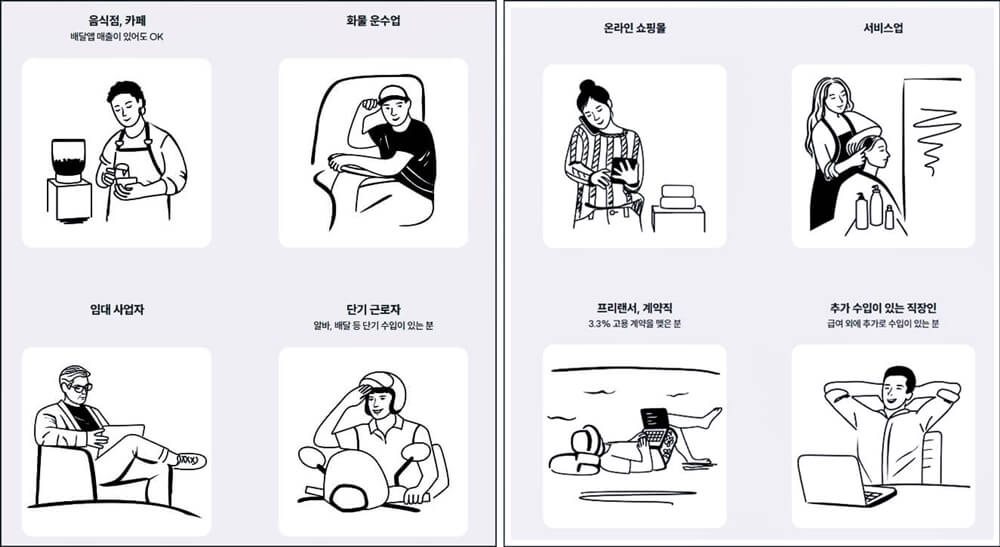 음식점, 카페
배달앱 매출이 있어도 OK

화물 운수업

임대 사업자

단기 근로자
알바, 배달 등 단기 수입이 있는 분

온라인 쇼핑몰

서비스업

프리랜서, 계약직
3.3% 고용 계약을 맺은 분

추가 수입이 있는 직장인
급여 외에 추가로 수입이 있는 분