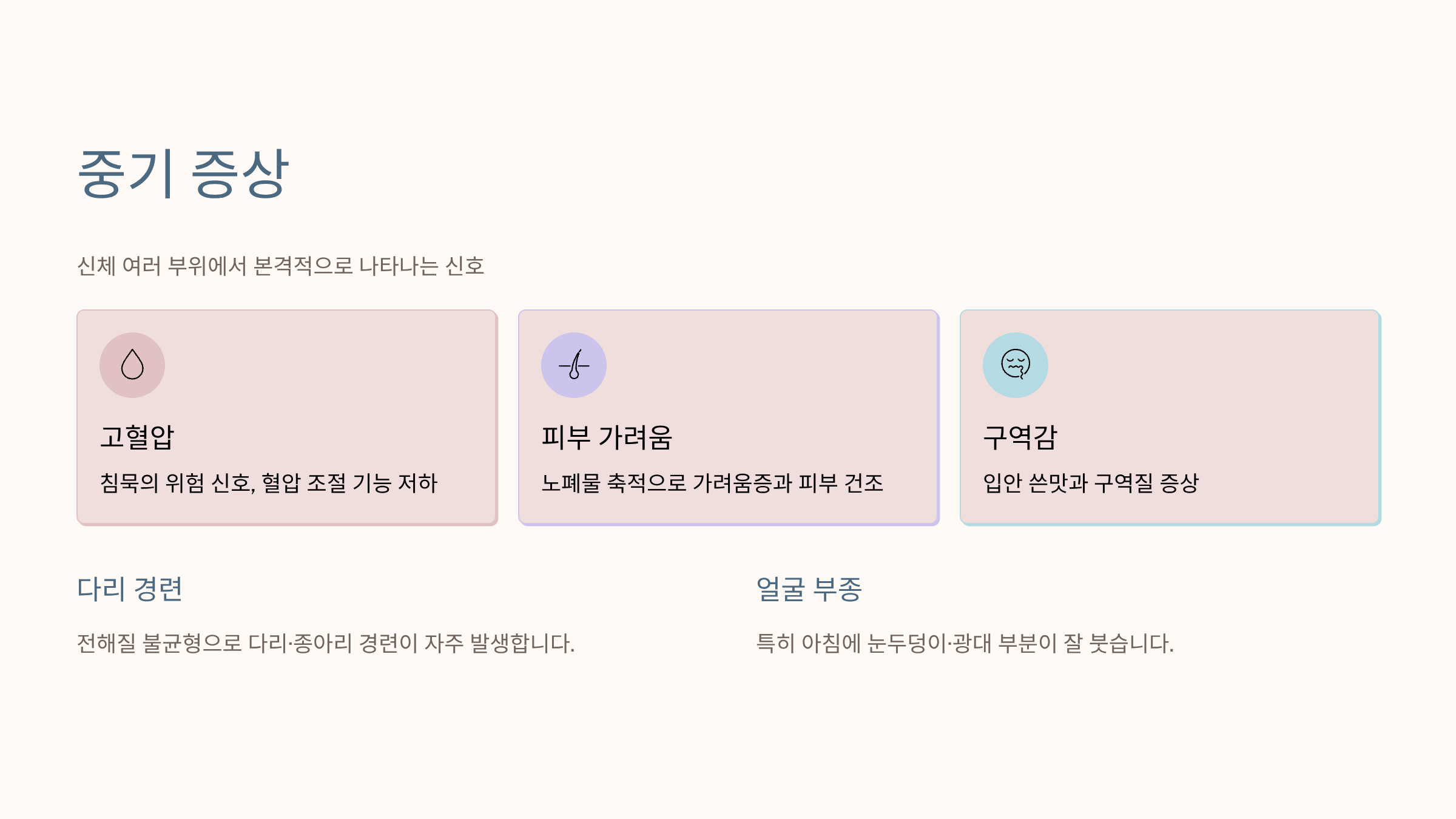 중기 증상

신체 여러 부위에서 본격적으로 나타나는 신호

고혈압

침묵의 위험 신호, 혈압 조절 기능 저하

피부 가려움

노폐물 축적으로 가려움증과 피부 건조

구역감

입안 쓴맛과 구역질 증상

다리 경련

전해질 불균형으로 다리·종아리 경련이 자주 발생합니다.

얼굴 부종

특히 아침에 눈두덩이·광대 부분이 잘 붓습니다.