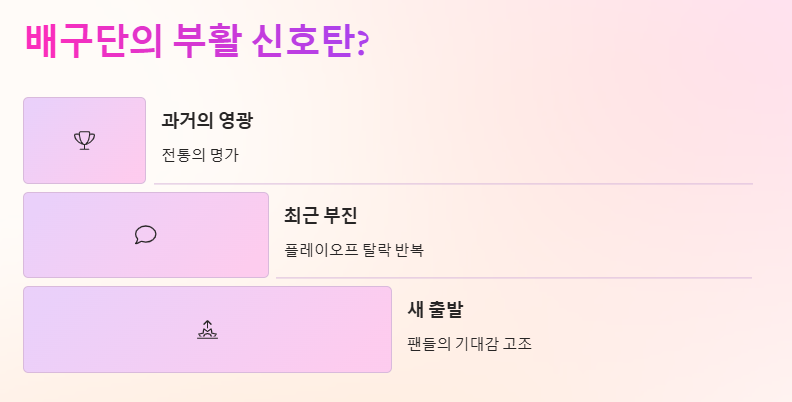 배구단의 부활 신호탄?

과거의 영광

전통의 명가

최근 부진

플레이오프 탈락 반복

새 출발

팬들의 기대감 고조