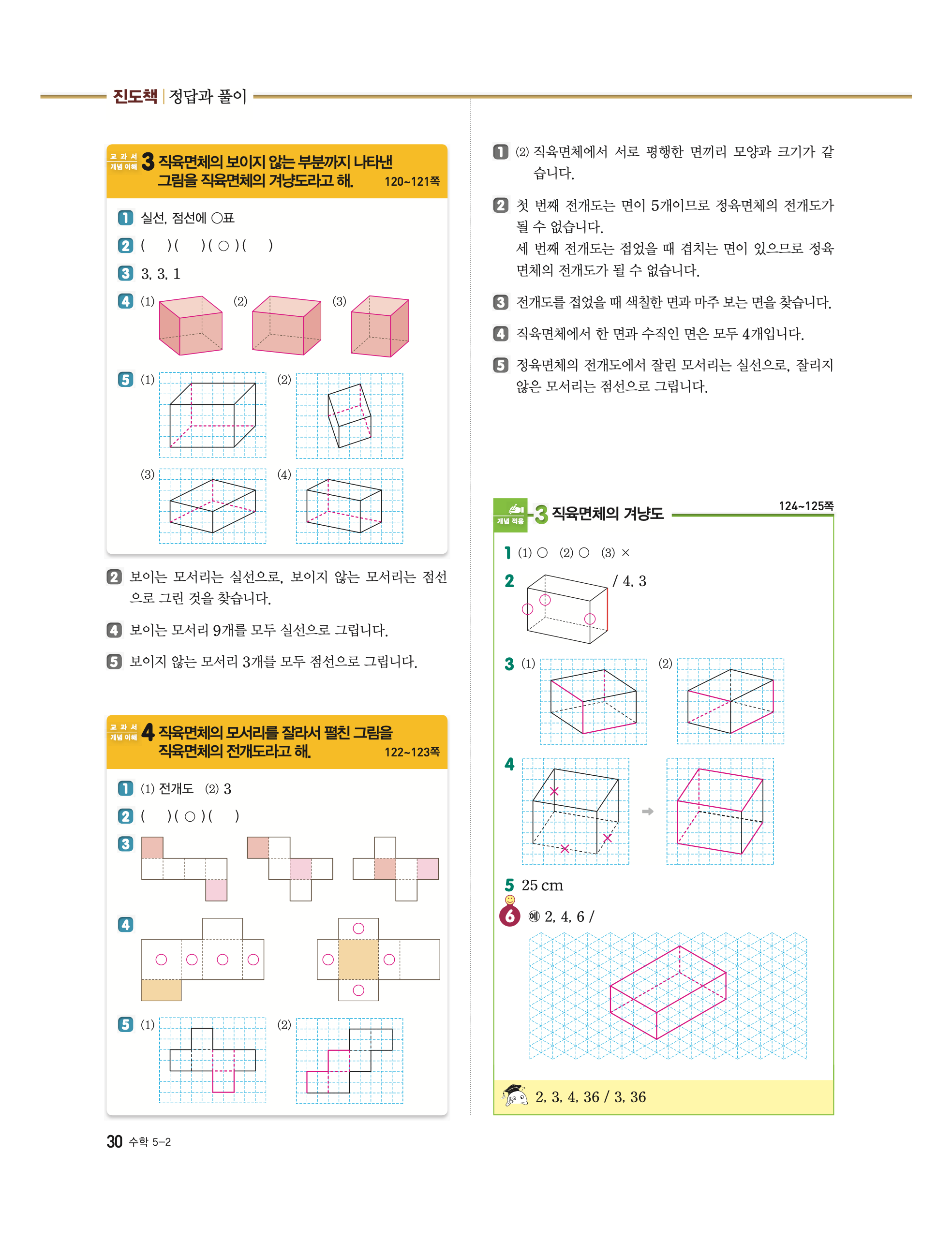 진도책 | 정답과 풀이

교과서 개념 이해 3 직육면체의 보이지 않는 부분까지 나타낸 그림을 직육면체의 겨냥도라고 해. 120~121쪽

1 실선, 점선에 ○표

2 ( )( )( ○ )( )

3 3, 3, 1

4 (1) (2) (3)

5 (1) (2) (3) (4)

2 보이는 모서리는 실선으로, 보이지 않는 모서리는 점선으로 그린 것을 찾습니다.

4 보이는 모서리 9개를 모두 실선으로 그립니다.

5 보이지 않는 모서리 3개를 모두 점선으로 그립니다.

교과서 개념 이해 4 직육면체의 모서리를 잘라서 펼친 그림을 직육면체의 전개도라고 해. 122~123쪽

1 (1) 전개도 (2) 3

2 ( )( ○ )( )

3

4

5 (1) (2)

1 (2) 직육면체에서 서로 평행한 면끼리 모양과 크기가 같습니다.

2 첫 번째 전개도는 면이 5개이므로 정육면체의 전개도가 될 수 없습니다.
세 번째 전개도는 접었을 때 겹치는 면이 있으므로 정육면체의 전개도가 될 수 없습니다.

3 전개도를 접었을 때 색칠한 면과 마주 보는 면을 찾습니다.

4 직육면체에서 한 면과 수직인 면은 모두 4개입니다.

5 정육면체의 전개도에서 잘린 모서리는 실선으로, 잘리지 않은 모서리는 점선으로 그립니다.

개념 적용 3 직육면체의 겨냥도 124~125쪽

1 (1) ○ (2) ○ (3) ×

2 / 4, 3

3 (1) (2)

4

5 25 cm

6 예 2, 4, 6 /

2, 3, 4, 36 / 3, 36

30 수학 5-2