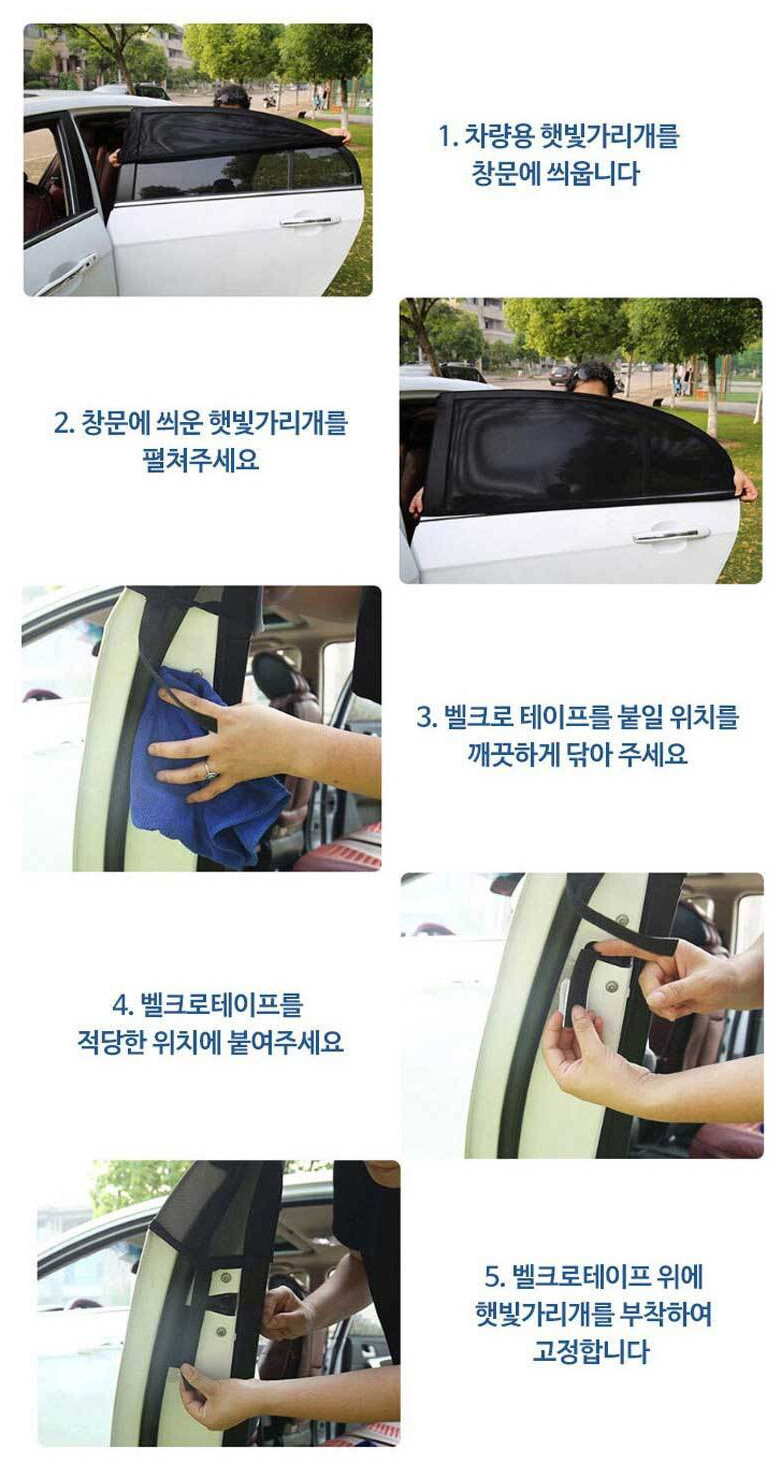 1. 차량용 햇빛가리개를 창문에 씌웁니다

2. 창문에 씌운 햇빛가리개를 펼쳐주세요

3. 벨크로 테이프를 붙일 위치를 깨끗하게 닦아 주세요

4. 벨크로테이프를 적당한 위치에 붙여주세요

5. 벨크로테이프 위에 햇빛가리개를 부착하여 고정합니다