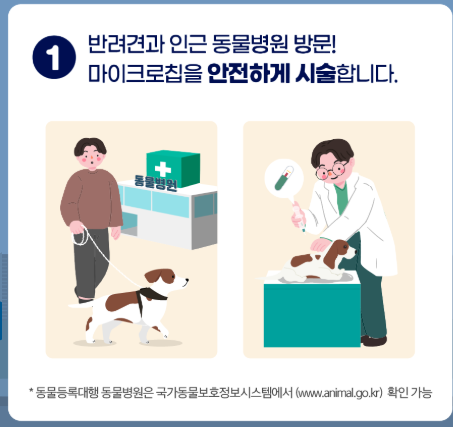 1 반려견과 인근 동물병원 방문!
마이크로칩을 안전하게 시술합니다.

동물병원

* 동물등록대행 동물병원은 국가동물보호정보시스템에서 (www.animal.go.kr) 확인 가능