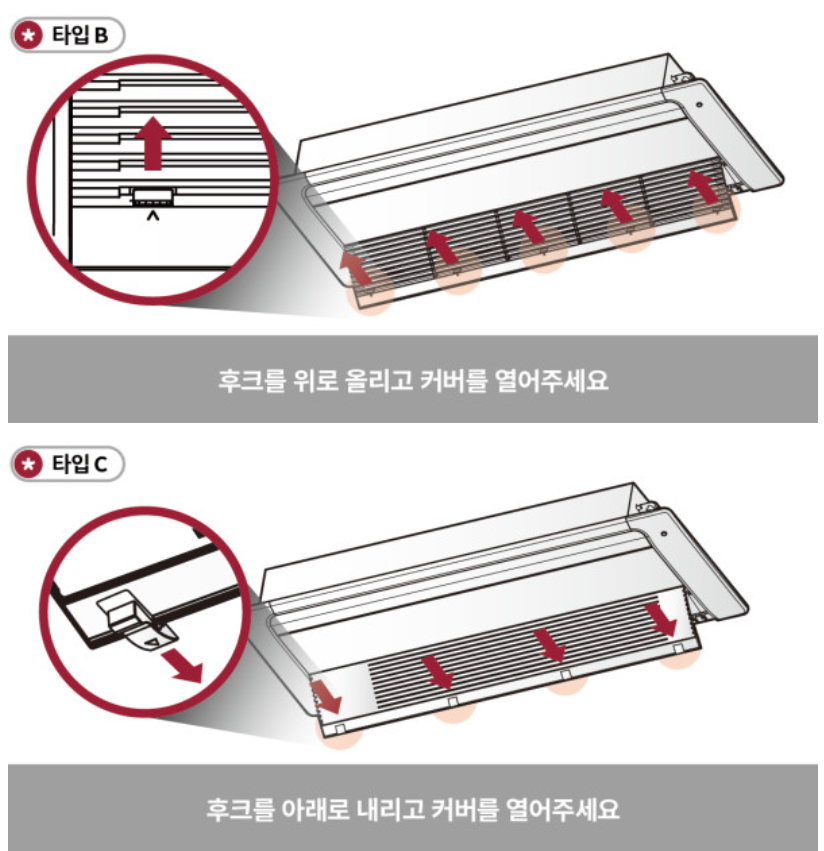 타입 B

후크를 위로 올리고 커버를 열어주세요

타입 C

후크를 아래로 내리고 커버를 열어주세요