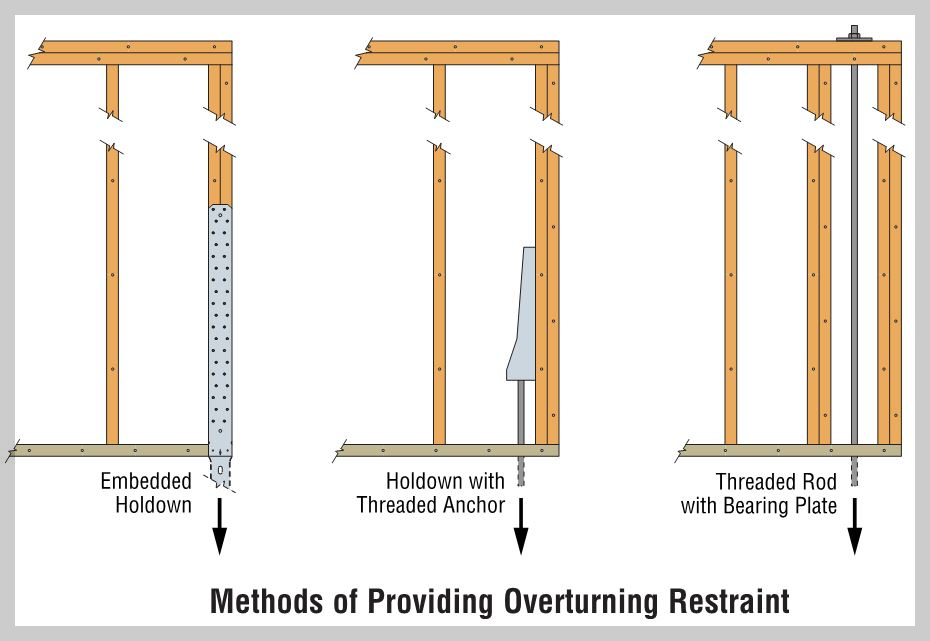 Embedded Holdown

Holdown with Threaded Anchor

Threaded Rod with Bearing Plate

Methods of Providing Overturning Restraint