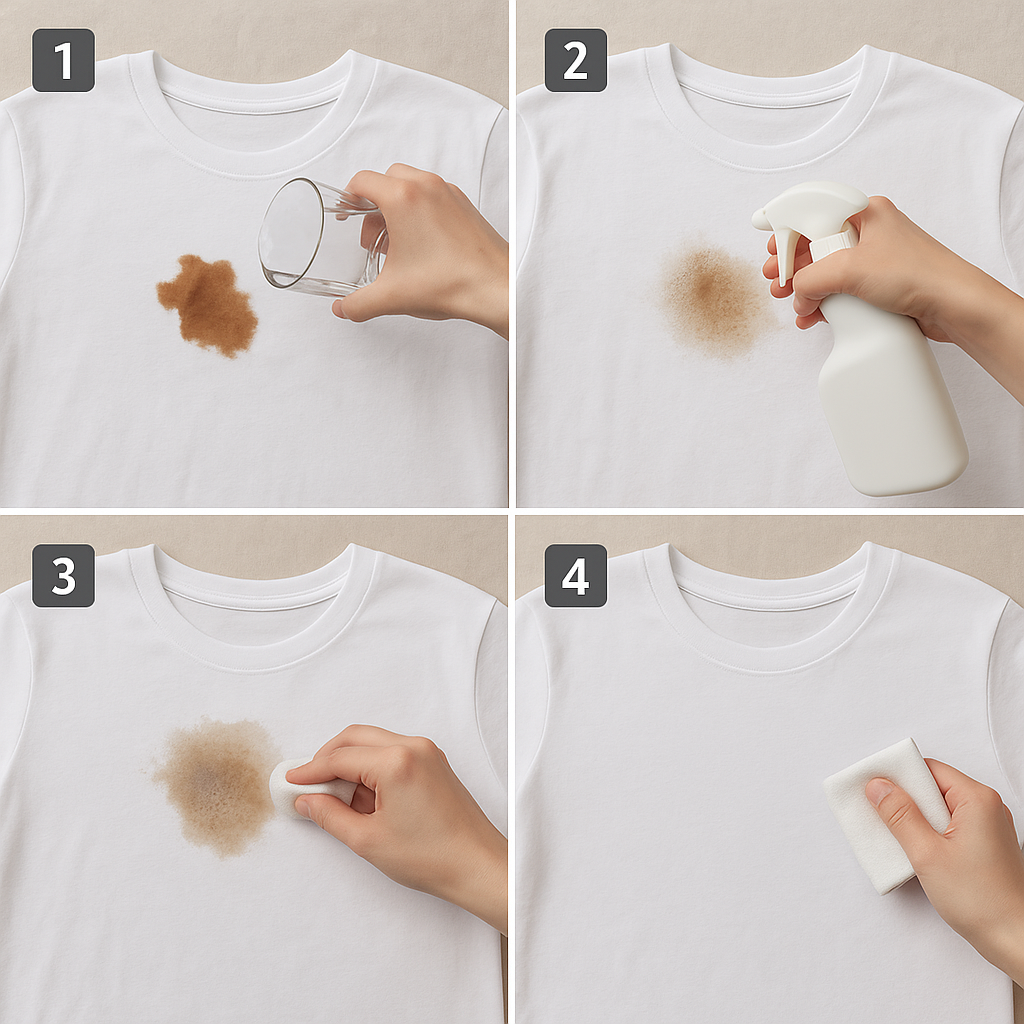 1

2

3

4