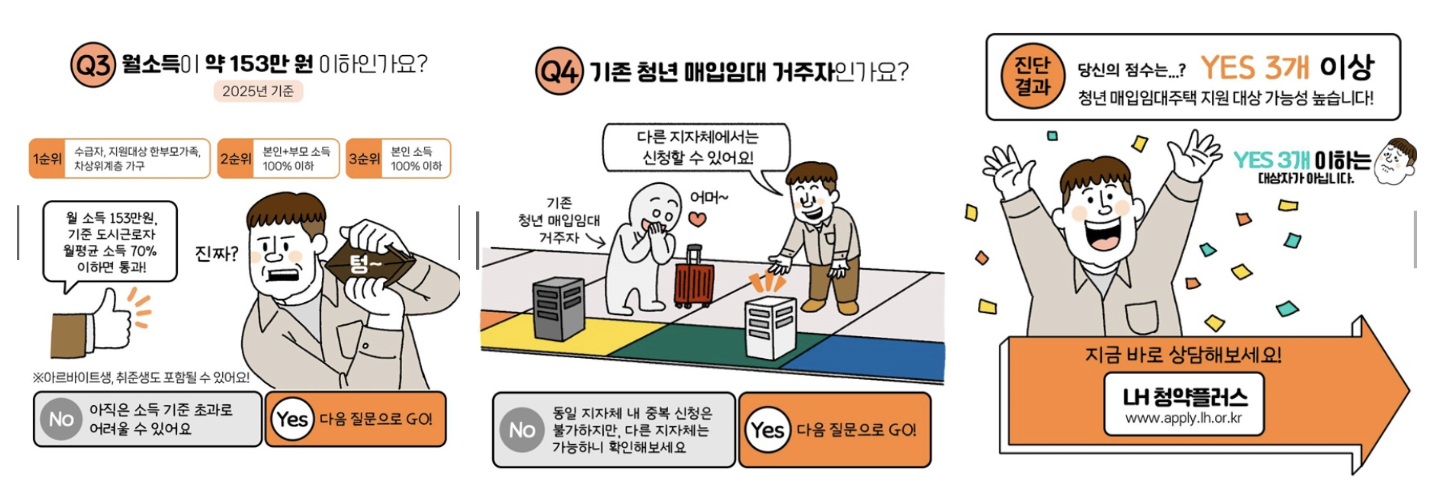 Q3 월소득이 약 153만 원 이하인가요?
2025년 기준

1순위 수급자, 지원대상 한부모가족, 차상위계층 가구
2순위 본인+부모 소득 100% 이하
3순위 본인 소득 100% 이하

월 소득 153만원, 기준 도시근로자 월평균 소득 70% 이하면 통과!

진짜?

텅~

※아르바이트생, 취준생도 포함될 수 있어요!

No 아직은 소득 기준 초과로 어려울 수 있어요

Yes 다음 질문으로 GO!

Q4 기존 청년 매입임대 거주자인가요?

다른 지자체에서는 신청할 수 있어요!

기존 청년 매입임대 거주자

어머~

No 동일 지자체 내 중복 신청은 불가하지만, 다른 지자체는 가능하니 확인해보세요

Yes 다음 질문으로 GO!

진단 결과 당신의 점수는...? YES 3개 이상
청년 매입임대주택 지원 대상 가능성 높습니다!

YES 3개 이하는 대상자가 아닙니다.

지금 바로 상담해보세요!
LH 청약플러스
www.apply.lh.or.kr