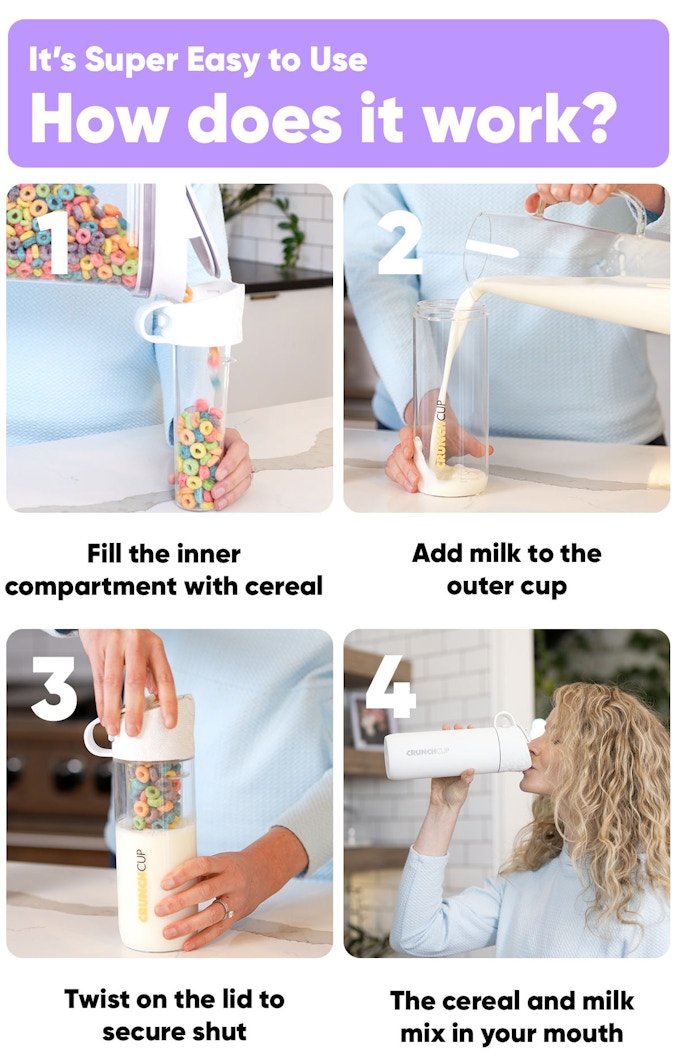 It's Super Easy to Use
How does it work?

1

Fill the inner compartment with cereal

2

CRUNCHCUP

Add milk to the outer cup

3

CRUNCHCUP

Twist on the lid to secure shut

4

CRUNCHCUP

The cereal and milk mix in your mouth