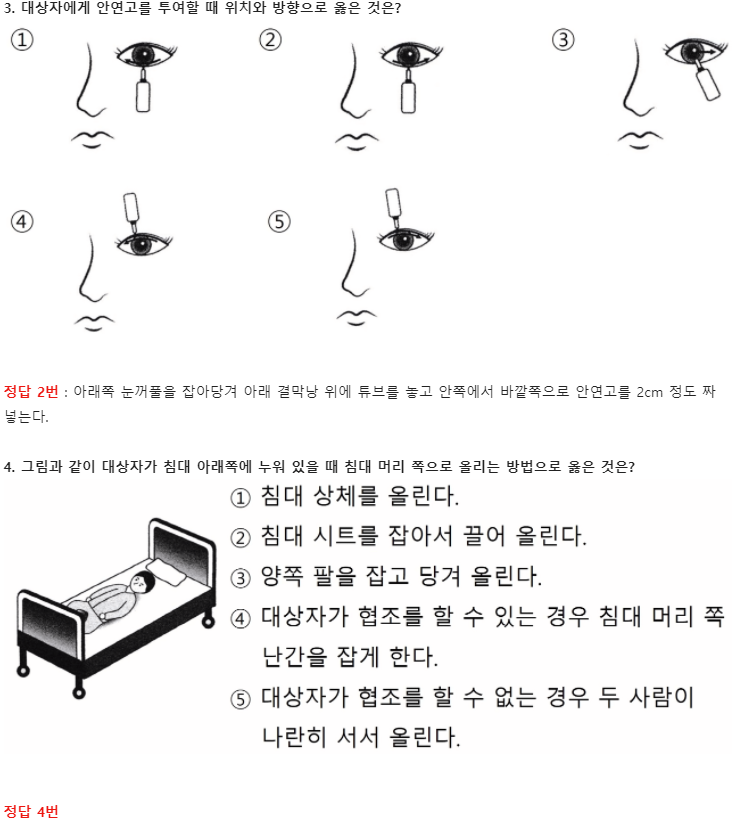 3. 대상자에게 안연고를 투여할 때 위치와 방향으로 옳은 것은?

①

②

③

④

⑤

정답 2번 : 아래쪽 눈꺼풀을 잡아당겨 아래 결막낭 위에 튜브를 놓고 안쪽에서 바깥쪽으로 안연고를 2cm 정도 짜 넣는다.

4. 그림과 같이 대상자가 침대 아래쪽에 누워 있을 때 침대 머리 쪽으로 올리는 방법으로 옳은 것은?

① 침대 상체를 올린다.
② 침대 시트를 잡아서 끌어 올린다.
③ 양쪽 팔을 잡고 당겨 올린다.
④ 대상자가 협조를 할 수 있는 경우 침대 머리 쪽 난간을 잡게 한다.
⑤ 대상자가 협조를 할 수 없는 경우 두 사람이 나란히 서서 올린다.

정답 4번