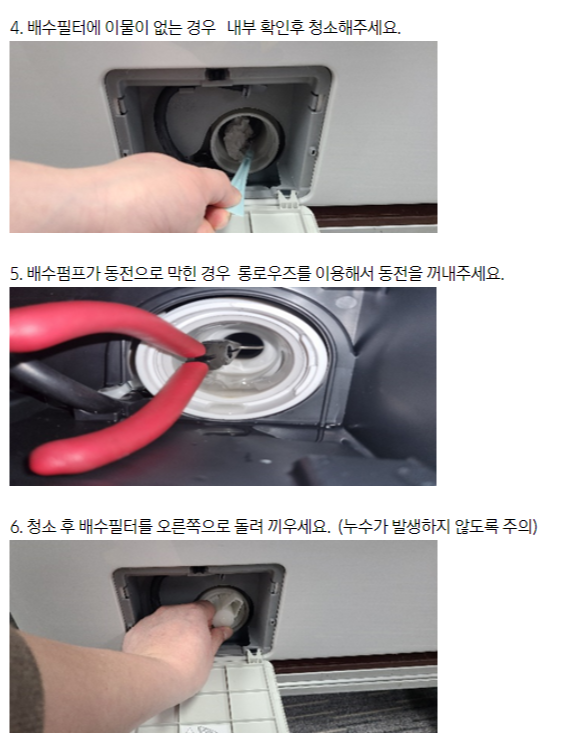 4. 배수필터에 이물이 없는 경우  내부 확인후 청소해주세요.

5. 배수펌프가 동전으로 막힌 경우  롱로우즈를 이용해서 동전을 꺼내주세요.

6. 청소 후 배수필터를 오른쪽으로 돌려 끼우세요. (누수가 발생하지 않도록 주의)