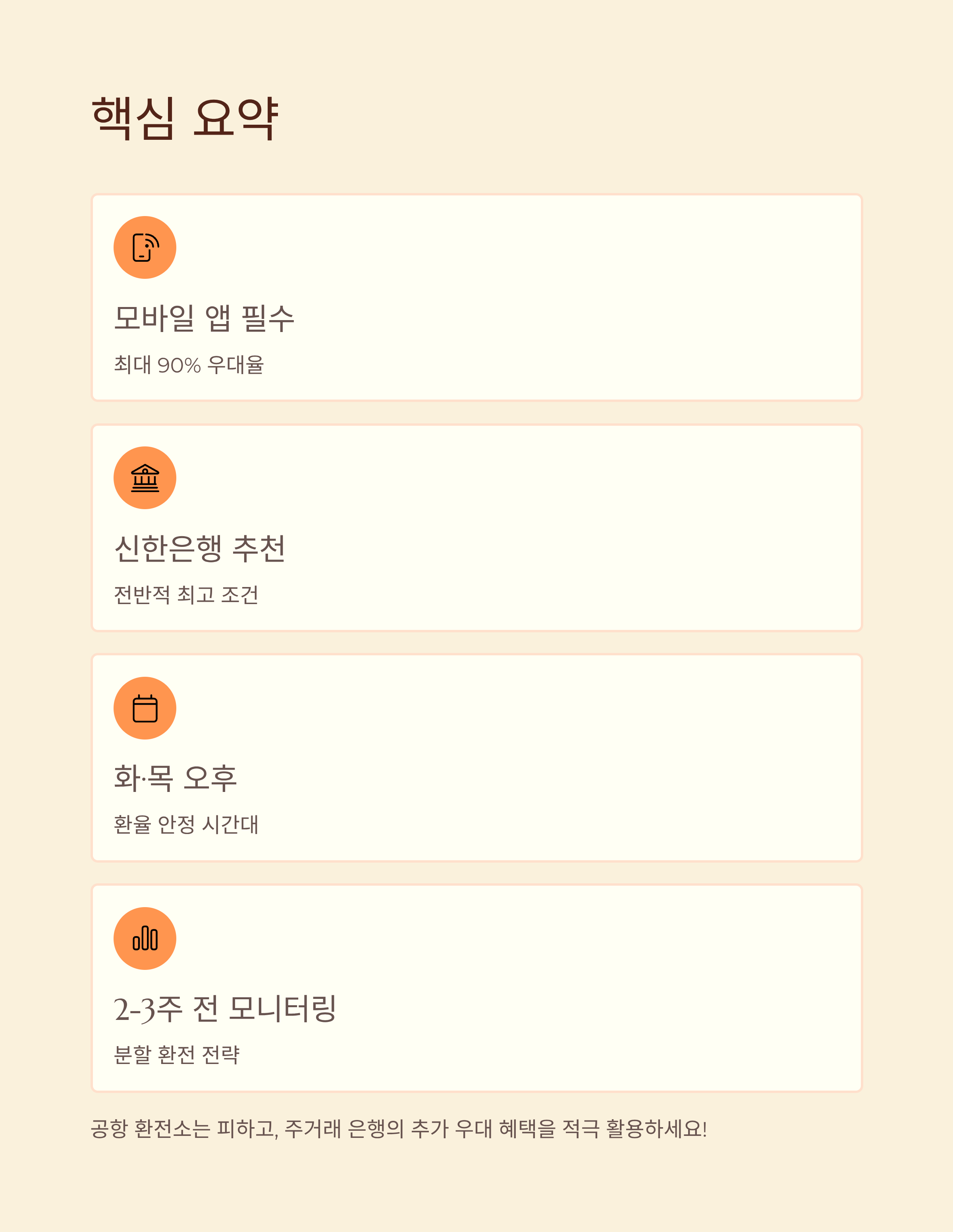 핵심 요약

모바일 앱 필수

최대 90% 우대율

신한은행 추천

전반적 최고 조건

화·목 오후

환율 안정 시간대

2-3주 전 모니터링

분할 환전 전략

공항 환전소는 피하고, 주거래 은행의 추가 우대 혜택을 적극 활용하세요!