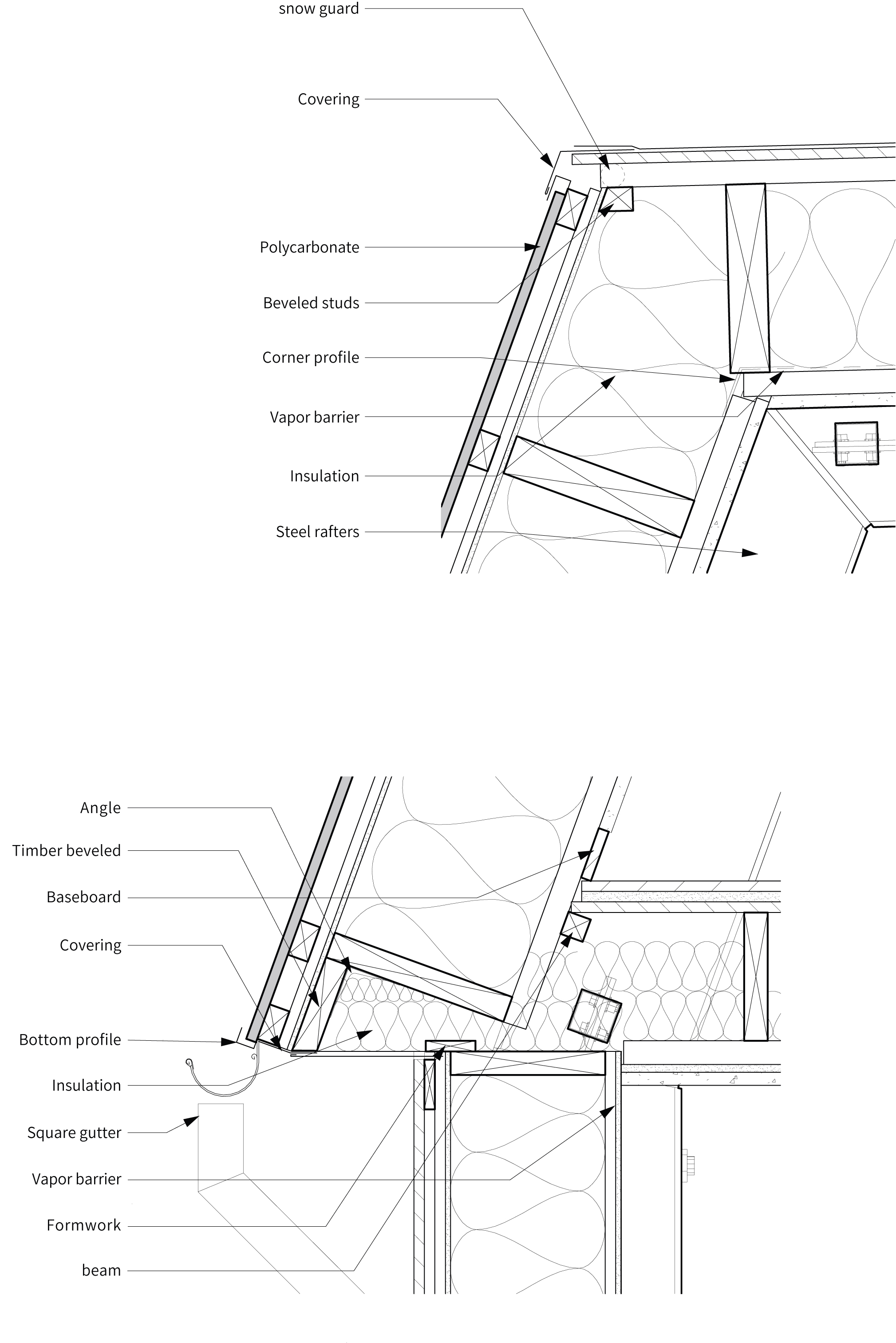 snow guard

Covering

Polycarbonate

Beveled studs

Corner profile

Vapor barrier

Insulation

Steel rafters

Angle

Timber beveled

Baseboard

Covering

Bottom profile

Insulation

Square gutter

Vapor barrier

Formwork

beam