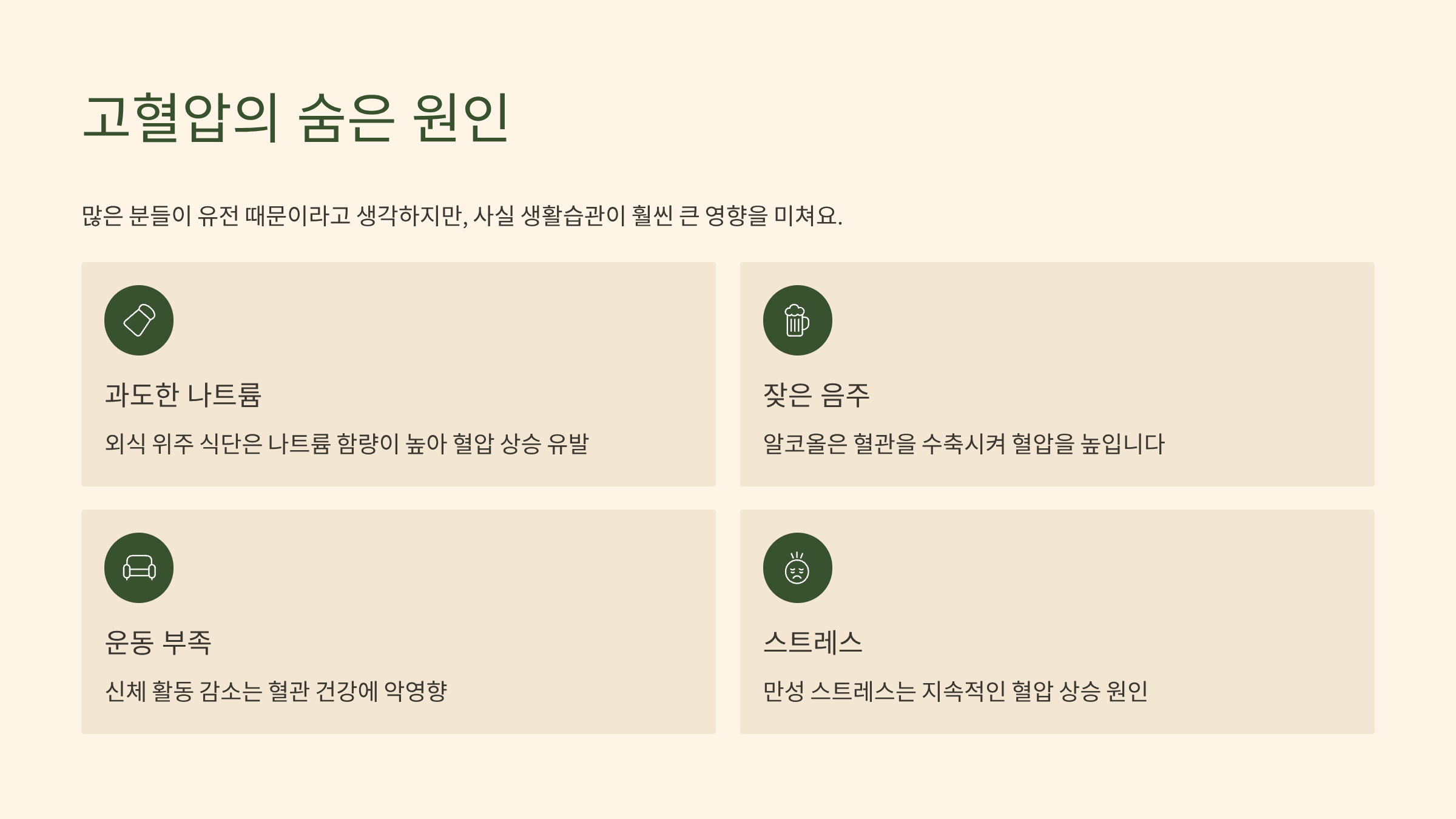 고혈압의 숨은 원인

많은 분들이 유전 때문이라고 생각하지만, 사실 생활습관이 훨씬 큰 영향을 미쳐요.

과도한 나트륨

외식 위주 식단은 나트륨 함량이 높아 혈압 상승 유발

잦은 음주

알코올은 혈관을 수축시켜 혈압을 높입니다

운동 부족

신체 활동 감소는 혈관 건강에 악영향

스트레스

만성 스트레스는 지속적인 혈압 상승 원인