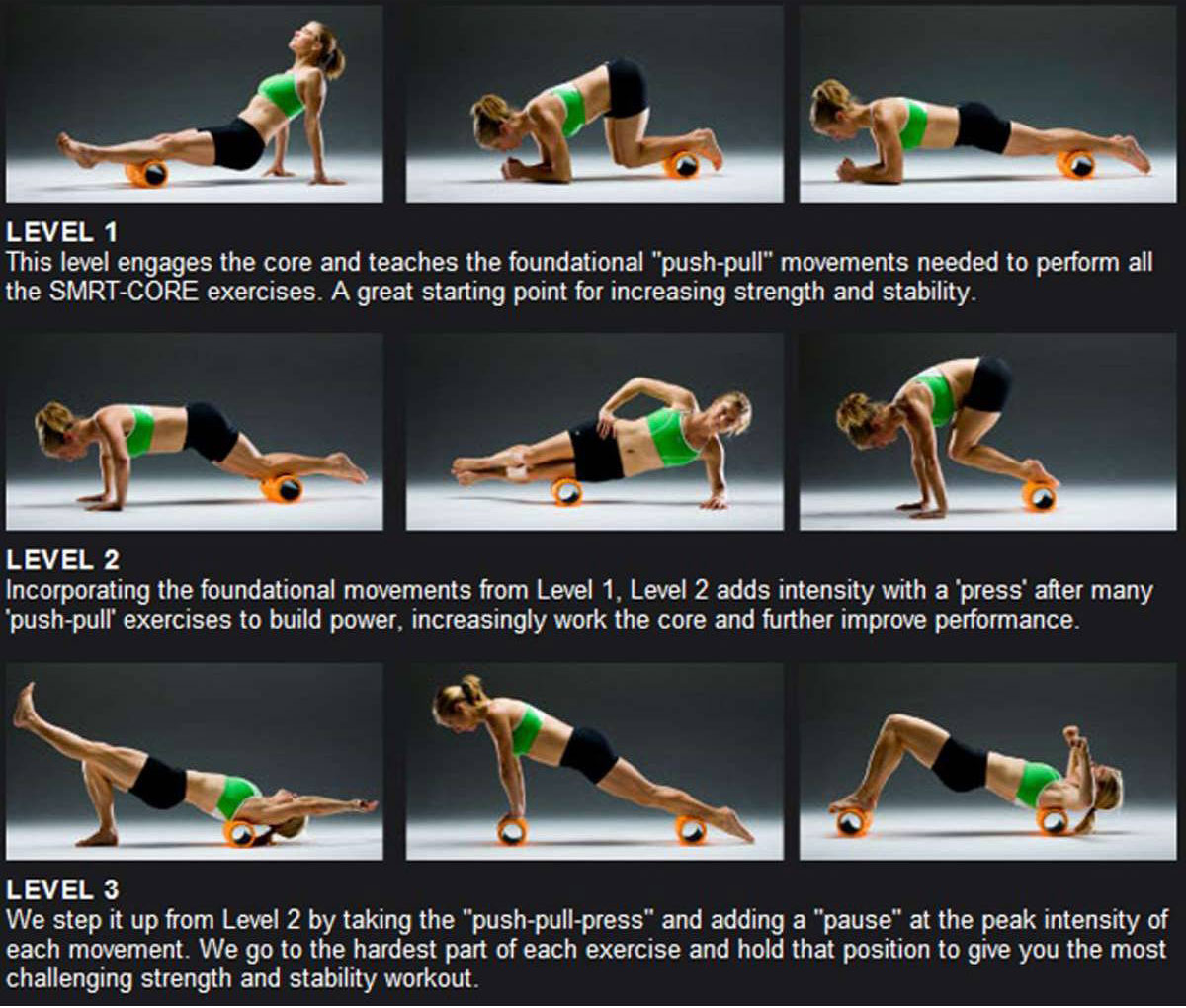 LEVEL 1
This level engages the core and teaches the foundational "push-pull" movements needed to perform all the SMRT-CORE exercises. A great starting point for increasing strength and stability.

LEVEL 2
Incorporating the foundational movements from Level 1, Level 2 adds intensity with a 'press' after many 'push-pull' exercises to build power, increasingly work the core and further improve performance.

LEVEL 3
We step it up from Level 2 by taking the "push-pull-press" and adding a "pause" at the peak intensity of each movement. We go to the hardest part of each exercise and hold that position to give you the most challenging strength and stability workout.