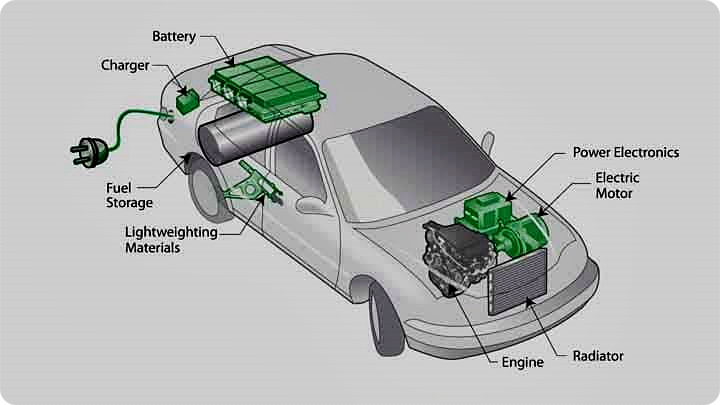 Battery

Charger

Fuel Storage

Lightweighting Materials

Power Electronics

Electric Motor

Engine

Radiator