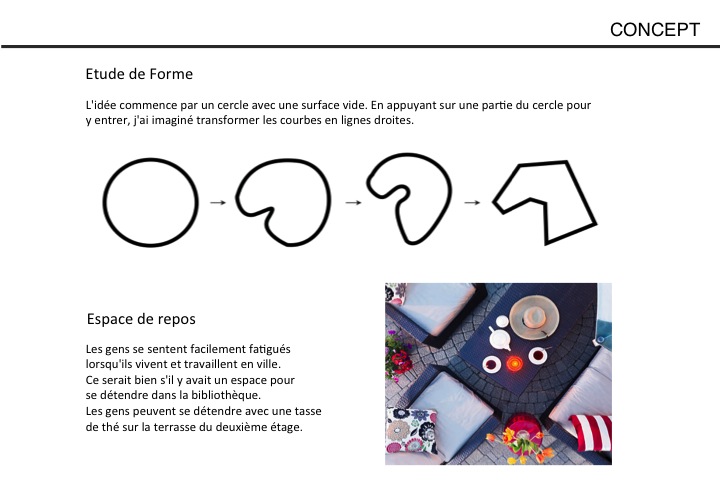 CONCEPT

Etude de Forme

L'idée commence par un cercle avec une surface vide. En appuyant sur une partie du cercle pour y entrer, j'ai imaginé transformer les courbes en lignes droites.

Espace de repos

Les gens se sentent facilement fatigués
lorsqu'ils vivent et travaillent en ville.
Ce serait bien s'il y avait un espace pour
se détendre dans la bibliothèque.
Les gens peuvent se détendre avec une tasse
de thé sur la terrasse du deuxième étage.