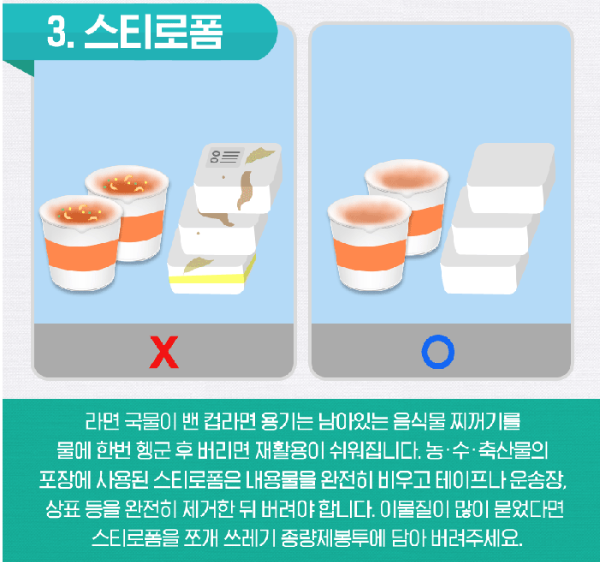 3. 스티로폼

X

O

라면 국물이 밴 컵라면 용기는 남아있는 음식물 찌꺼기를 물에 한번 헹군 후 버리면 재활용이 쉬워집니다. 농·수·축산물의 포장에 사용된 스티로폼은 내용물을 완전히 비우고 테이프나 운송장, 상표 등을 완전히 제거한 뒤 버려야 합니다. 이물질이 많이 묻었다면 스티로폼을 쪼개 쓰레기 종량제봉투에 담아 버려주세요.