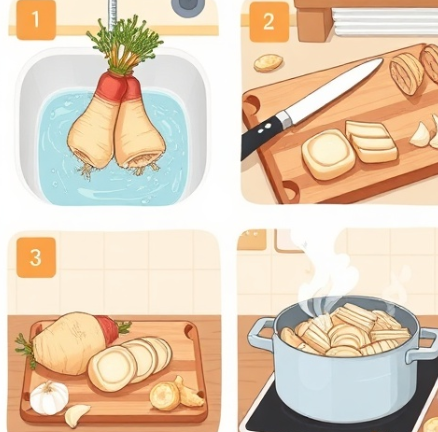 1

2

3