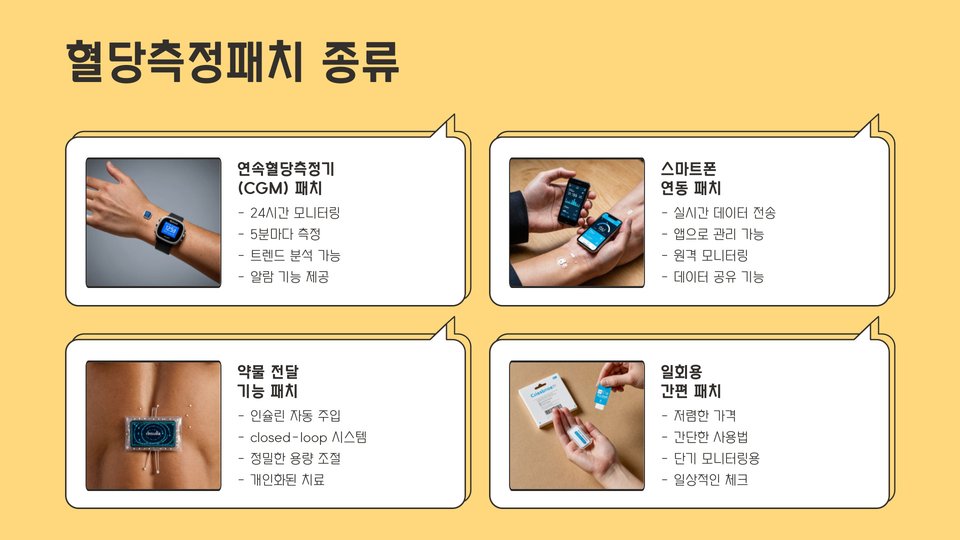 혈당측정패치 종류

연속혈당측정기 (CGM) 패치

- 24시간 모니터링
- 5분마다 측정
- 트렌드 분석 가능
- 알람 기능 제공

스마트폰 연동 패치

- 실시간 데이터 전송
- 앱으로 관리 가능
- 원격 모니터링
- 데이터 공유 기능

약물 전달 기능 패치

- 인슐린 자동 주입
- closed-loop 시스템
- 정밀한 용량 조절
- 개인화된 치료

일회용 간편 패치

- 저렴한 가격
- 간단한 사용법
- 단기 모니터링용
- 일상적인 체크