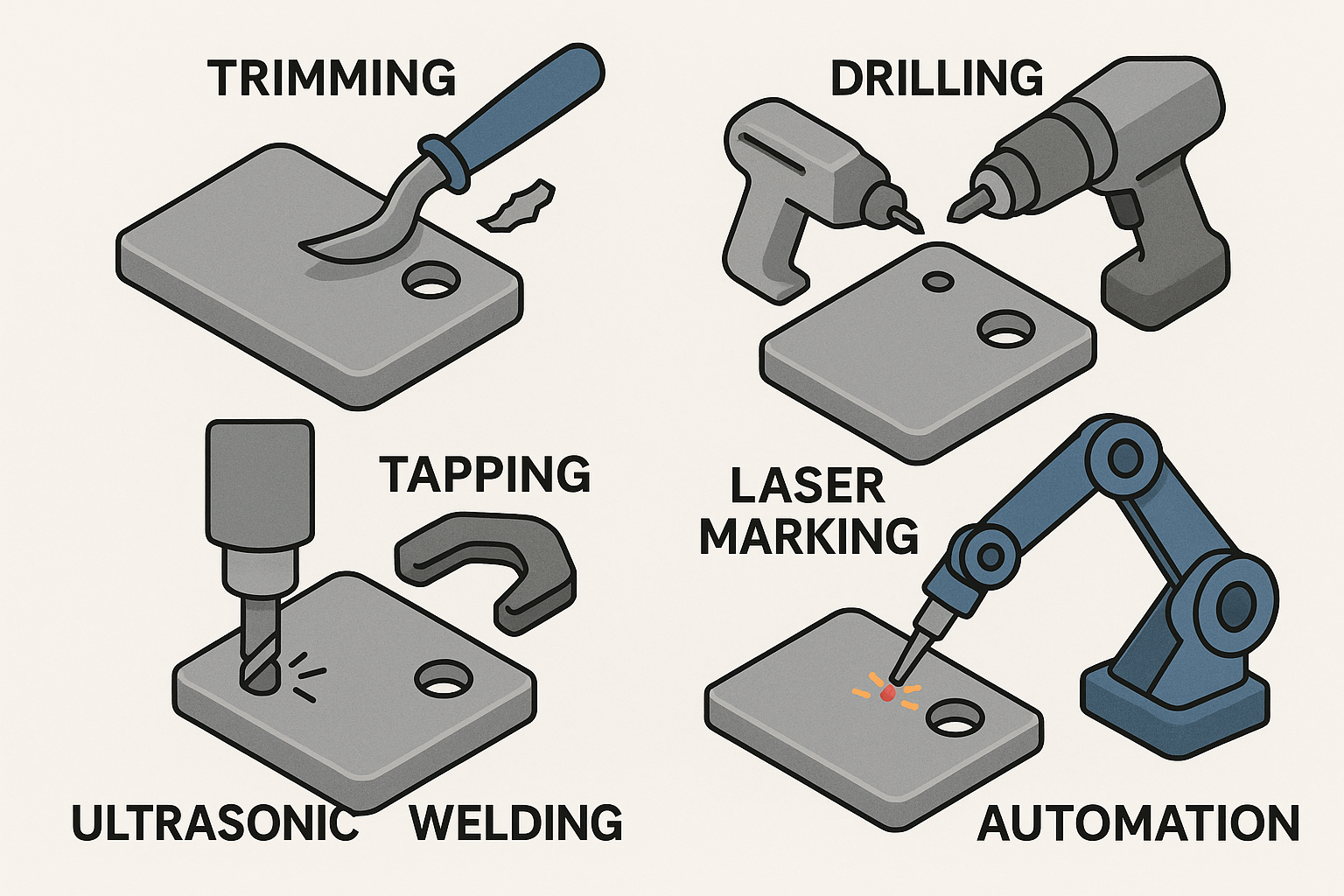 TRIMMING

DRILLING

TAPPING

LASER MARKING

ULTRASONIC WELDING

AUTOMATION