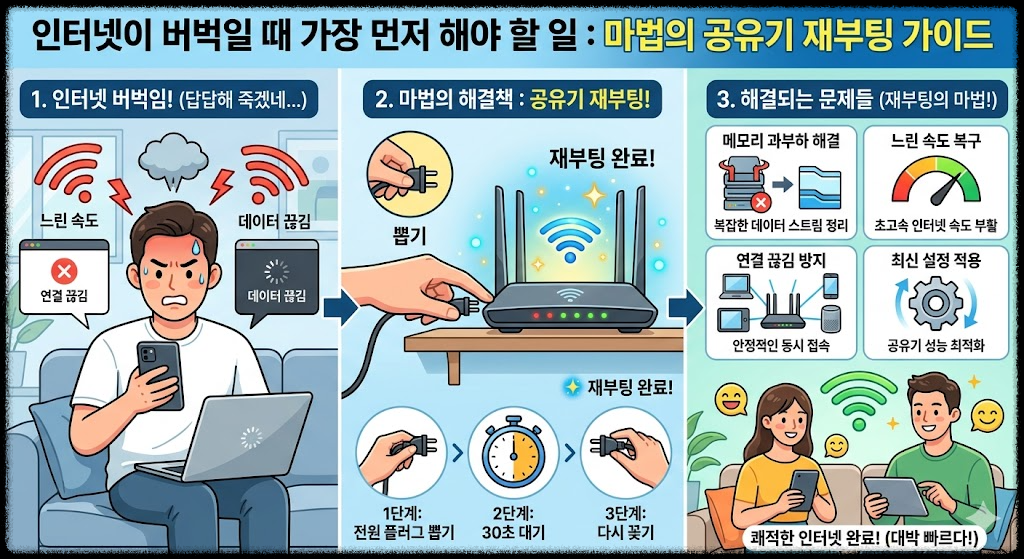 인터넷이 버벅일 때 가장 먼저 해야 할 일 : 마법의 공유기 재부팅 가이드

1. 인터넷 버벅임! (답답해 죽겠네...)

느린 속도

데이터 끊김

연결 끊김

데이터 끊김

2. 마법의 해결책 : 공유기 재부팅!

뽑기

재부팅 완료!

재부팅 완료!

1단계: 전원 플러그 뽑기

2단계: 30초 대기

3단계: 다시 꽂기

3. 해결되는 문제들 (재부팅의 마법!)

메모리 과부하 해결

복잡한 데이터 스트림 정리

느린 속도 복구

초고속 인터넷 속도 부활

연결 끊김 방지

안정적인 동시 접속

최신 설정 적용

공유기 성능 최적화

쾌적한 인터넷 완료! (대박 빠르다!)