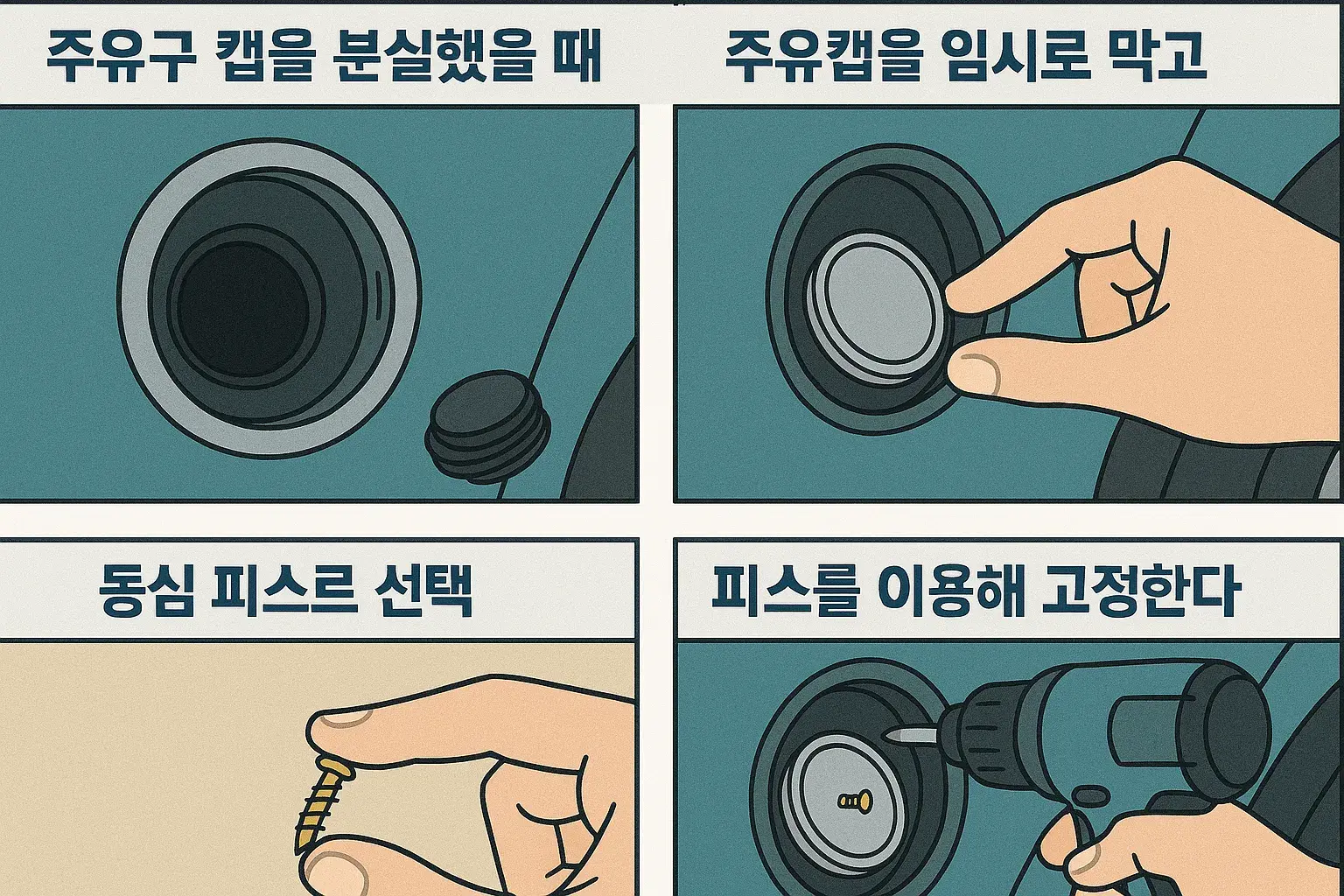 주유구 캡을 분실했을 때

주유캡을 임시로 막고

동심 피스르 선택

피스를 이용해 고정한다