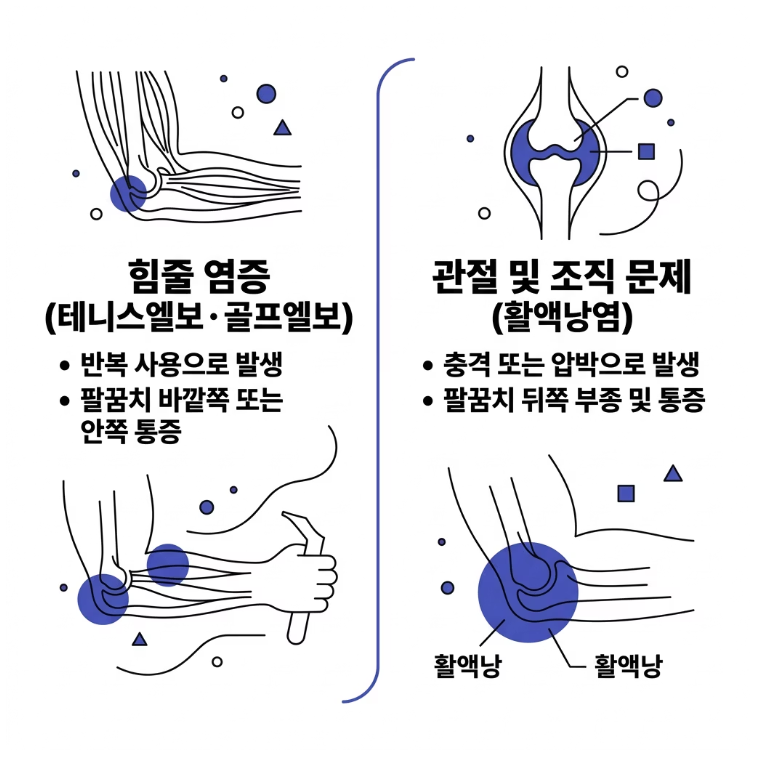 힘줄 염증
(테니스엘보·골프엘보)

• 반복 사용으로 발생
• 팔꿈치 바깥쪽 또는 안쪽 통증

관절 및 조직 문제
(활액낭염)

• 충격 또는 압박으로 발생
• 팔꿈치 뒤쪽 부종 및 통증

활액낭

활액낭