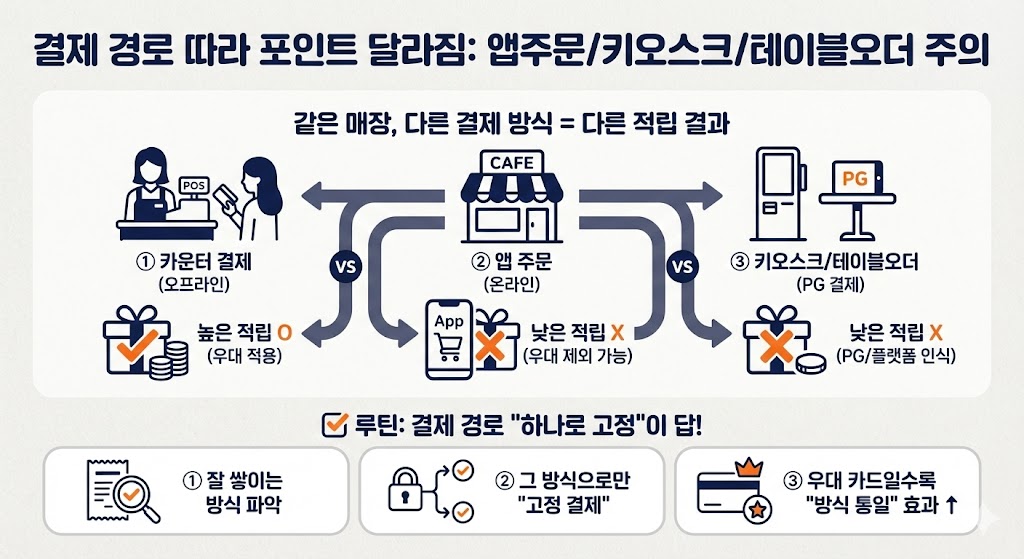 결제 경로 따라 포인트 달라짐: 앱주문/키오스크/테이블오더 주의

같은 매장, 다른 결제 방식 = 다른 적립 결과

POS

CAFE

PG

① 카운터 결제
(오프라인)

VS

② 앱 주문
(온라인)

VS

③ 키오스크/테이블오더
(PG 결제)

높은 적립 O
(우대 적용)

App

낮은 적립 X
(우대 제외 가능)

낮은 적립 X
(PG/플랫폼 인식)

루틴: 결제 경로 "하나로 고정"이 답!

① 잘 쌓이는 방식 파악

② 그 방식으로만 "고정 결제"

③ 우대 카드일수록 "방식 통일" 효과 ↑