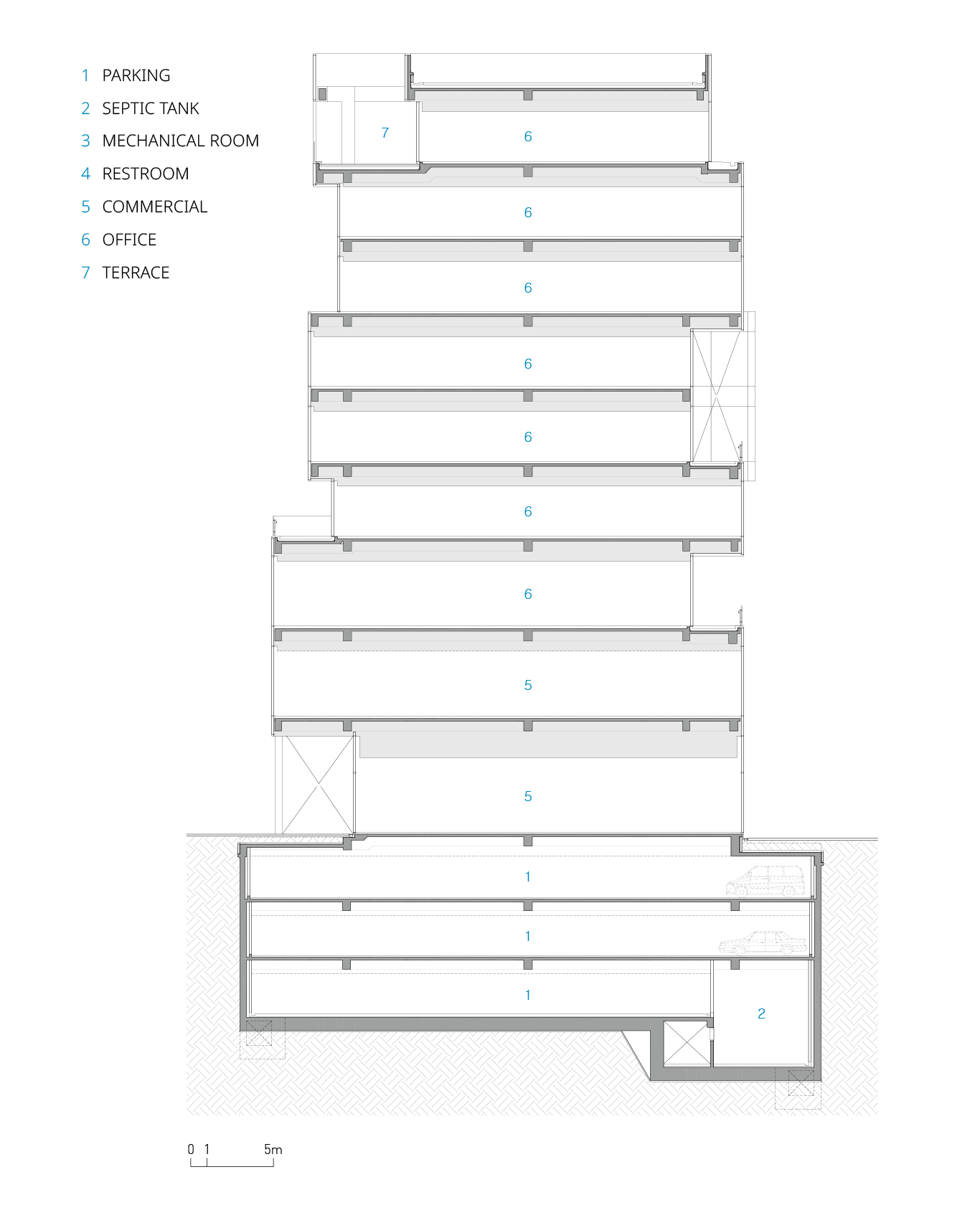 1 PARKING
2 SEPTIC TANK
3 MECHANICAL ROOM
4 RESTROOM
5 COMMERCIAL
6 OFFICE
7 TERRACE

7
6
6
6
6
6
6
6
5
5
1
1
1
2

0 1 5m