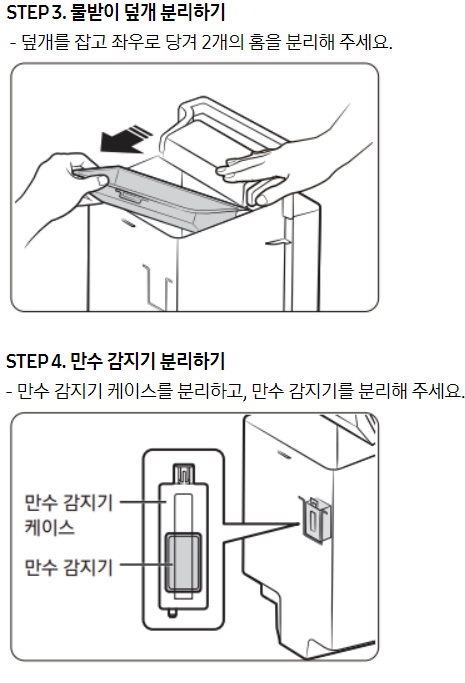 STEP 3. 물받이 덮개 분리하기

- 덮개를 잡고 좌우로 당겨 2개의 홈을 분리해 주세요.

STEP 4. 만수 감지기 분리하기

- 만수 감지기 케이스를 분리하고, 만수 감지기를 분리해 주세요.

만수 감지기 케이스

만수 감지기