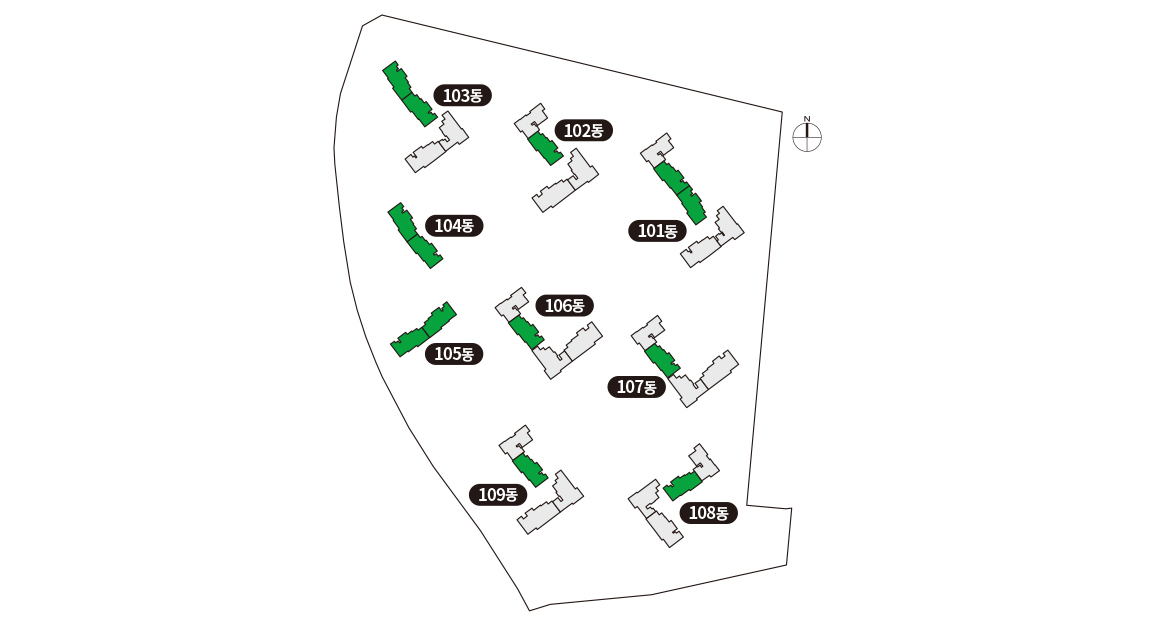 103동
102동
N
104동
101동
106동
105동
107동
109동
108동