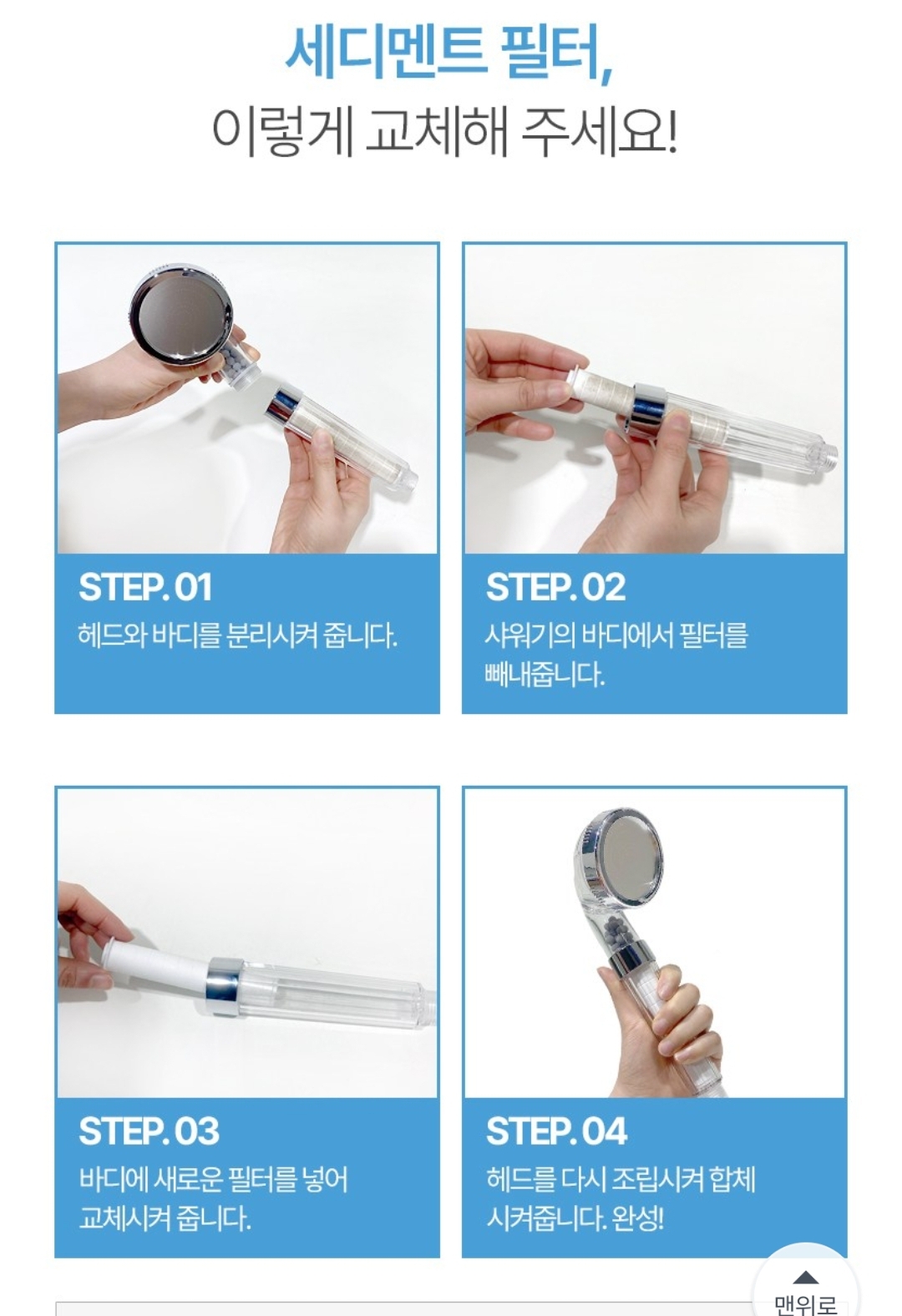 세디멘트 필터,
이렇게 교체해 주세요!

STEP. 01
헤드와 바디를 분리시켜 줍니다.

STEP. 02
샤워기의 바디에서 필터를 빼내줍니다.

STEP. 03
바디에 새로운 필터를 넣어 교체시켜 줍니다.

STEP. 04
헤드를 다시 조립시켜 합체 시켜줍니다. 완성!

맨위로