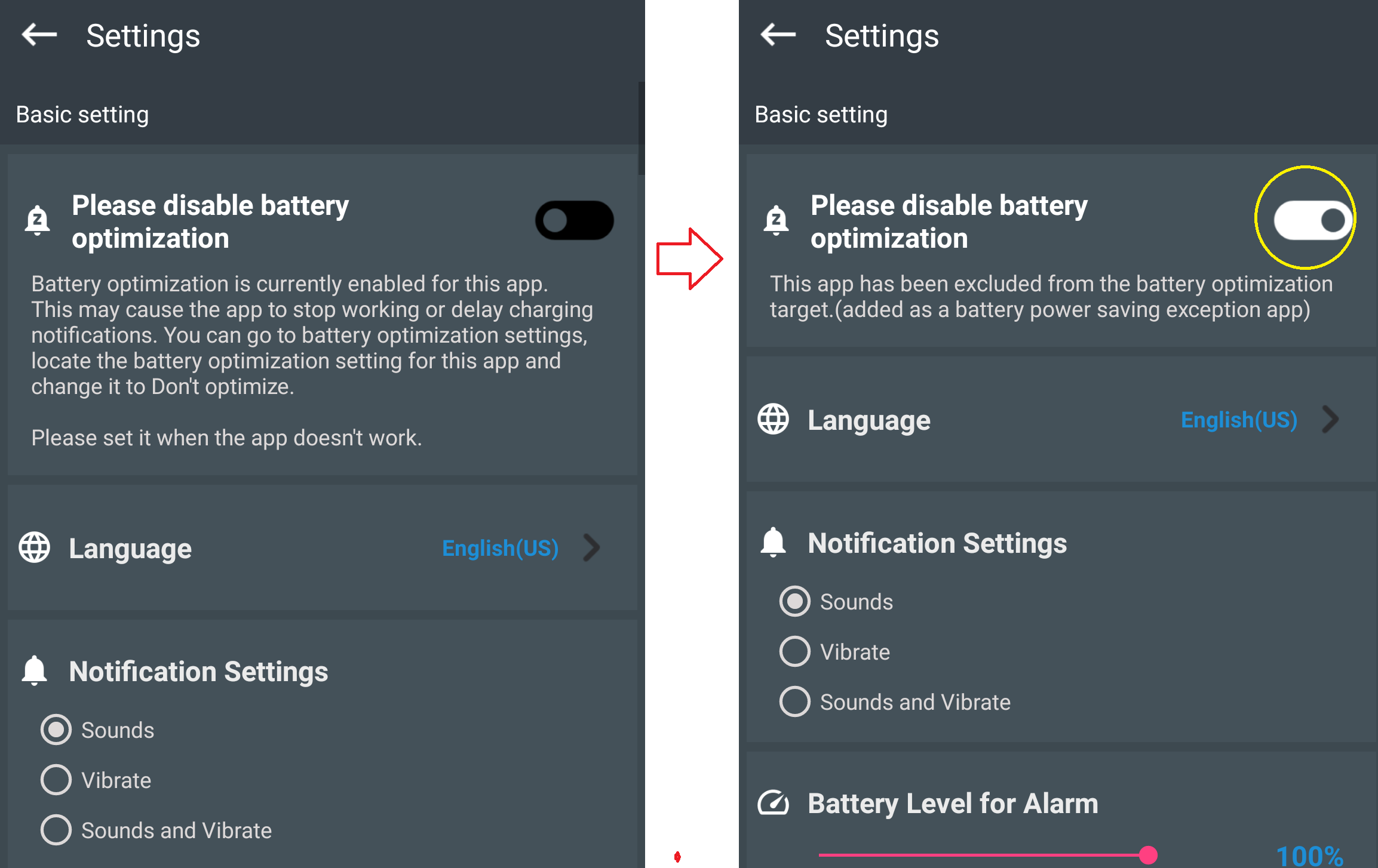 Settings

Basic setting

Please disable battery optimization

Battery optimization is currently enabled for this app. This may cause the app to stop working or delay charging notifications. You can go to battery optimization settings, locate the battery optimization setting for this app and change it to Don't optimize.

Please set it when the app doesn't work.

Language English(US)

Notification Settings

Sounds

Vibrate

Sounds and Vibrate

Settings

Basic setting

Please disable battery optimization

This app has been excluded from the battery optimization target.(added as a battery power saving exception app)

Language English(US)

Notification Settings

Sounds

Vibrate

Sounds and Vibrate

Battery Level for Alarm

100%