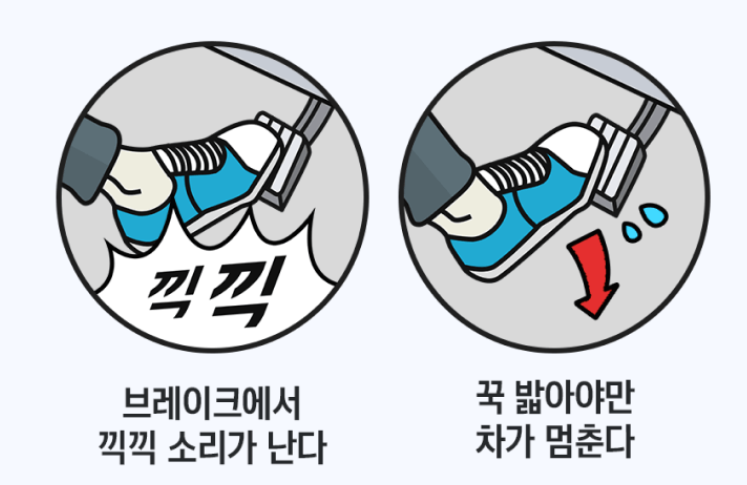 끽끽

브레이크에서
끽끽 소리가 난다

꾹 밟아야만
차가 멈춘다