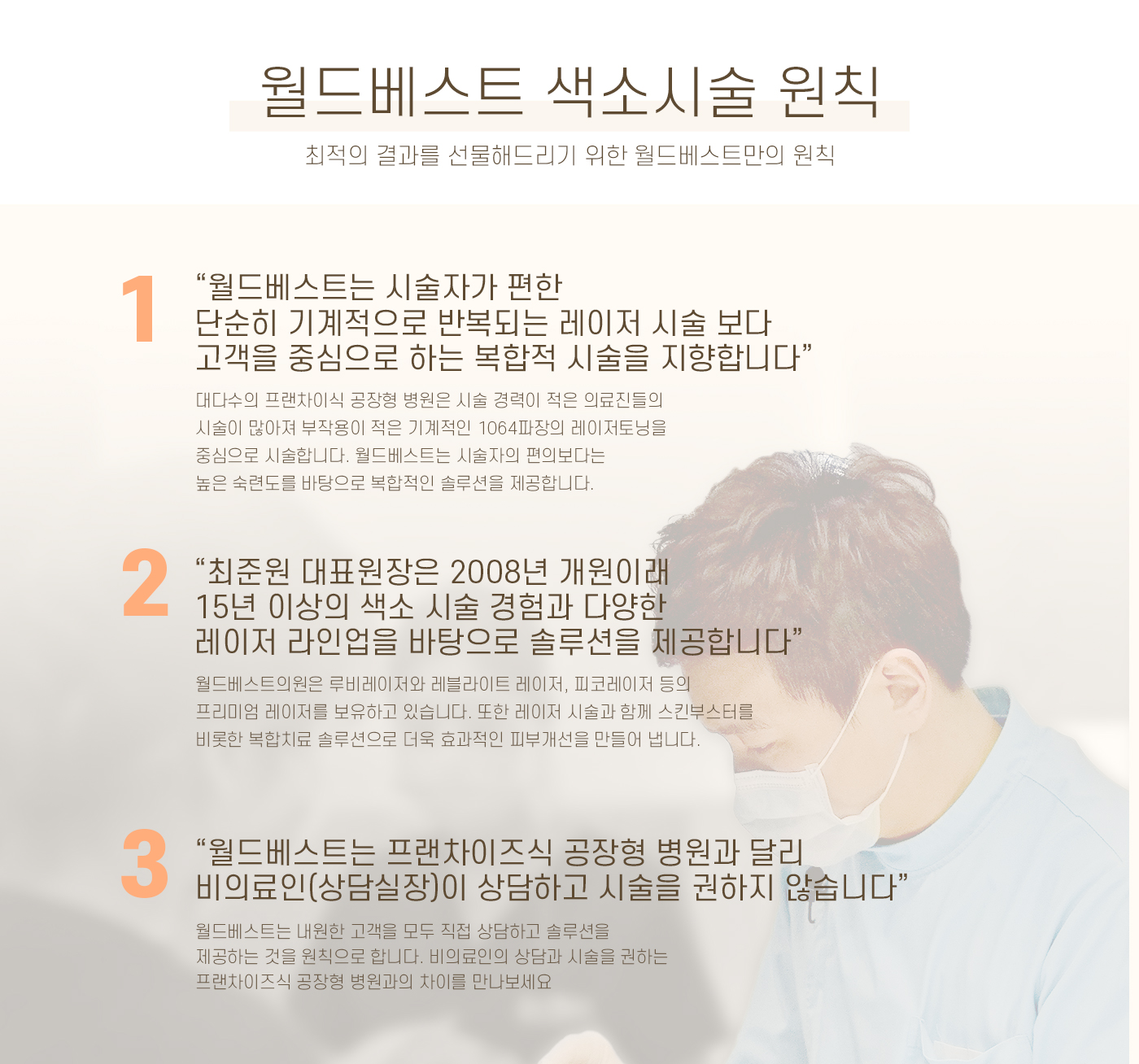 월드베스트 색소시술 원칙

최적의 결과를 선물해드리기 위한 월드베스트만의 원칙

1

“월드베스트는 시술자가 편한 단순히 기계적으로 반복되는 레이저 시술 보다 고객을 중심으로 하는 복합적 시술을 지향합니다”

대다수의 프랜차이식 공장형 병원은 시술 경력이 적은 의료진들의 시술이 많아져 부작용이 적은 기계적인 1064파장의 레이저토닝을 중심으로 시술합니다. 월드베스트는 시술자의 편의보다는 높은 숙련도를 바탕으로 복합적인 솔루션을 제공합니다.

2

“최준원 대표원장은 2008년 개원이래 15년 이상의 색소 시술 경험과 다양한 레이저 라인업을 바탕으로 솔루션을 제공합니다”

월드베스트의원은 루비레이저와 레블라이트 레이저, 피코레이저 등의 프리미엄 레이저를 보유하고 있습니다. 또한 레이저 시술과 함께 스킨부스터를 비롯한 복합치료 솔루션으로 더욱 효과적인 피부개선을 만들어 냅니다.

3

“월드베스트는 프랜차이즈식 공장형 병원과 달리 비의료인(상담실장)이 상담하고 시술을 권하지 않습니다”

월드베스트는 내원한 고객을 모두 직접 상담하고 솔루션을 제공하는 것을 원칙으로 합니다. 비의료인의 상담과 시술을 권하는 프랜차이즈식 공장형 병원과의 차이를 만나보세요